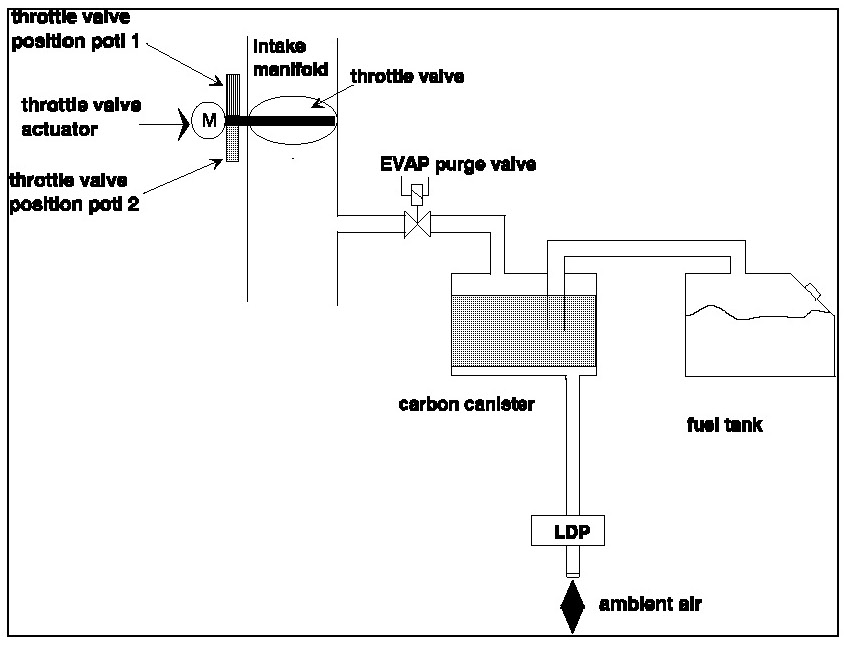 throttle valve position poti 1

intake manifold

throttle valve

throttle valve actuator

M

throttle valve position poti 2

EVAP purge valve

carbon canister

fuel tank

LDP

ambient air