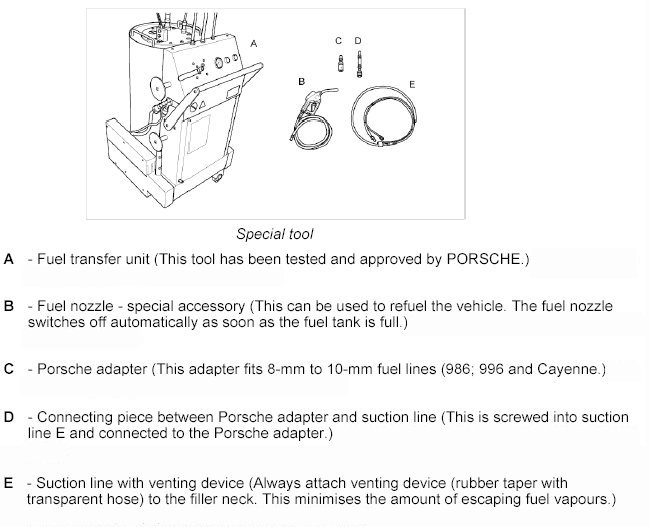 A

C D

B

E

Special tool

A - Fuel transfer unit (This tool has been tested and approved by PORSCHE.)

B - Fuel nozzle - special accessory (This can be used to refuel the vehicle. The fuel nozzle switches off automatically as soon as the fuel tank is full.)

C - Porsche adapter (This adapter fits 8-mm to 10-mm fuel lines (986; 996 and Cayenne.)

D - Connecting piece between Porsche adapter and suction line (This is screwed into suction line E and connected to the Porsche adapter.)

E - Suction line with venting device (Always attach venting device (rubber taper with transparent hose) to the filler neck. This minimises the amount of escaping fuel vapours.)