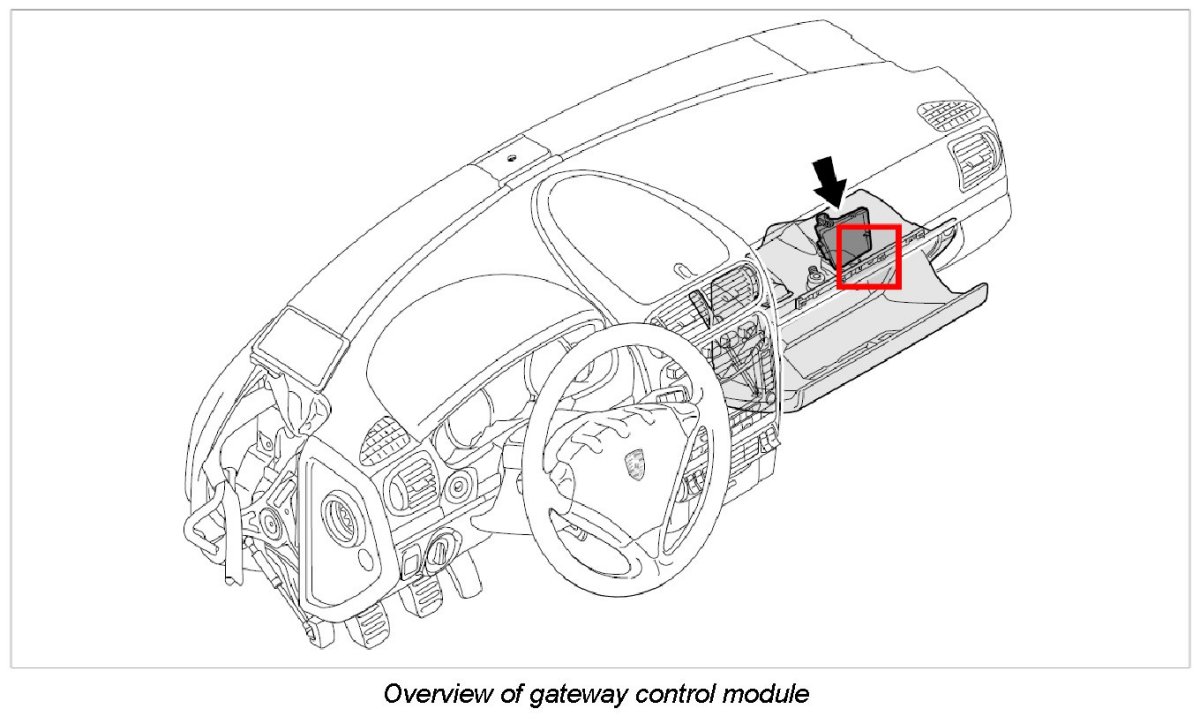 Overview of gateway control module