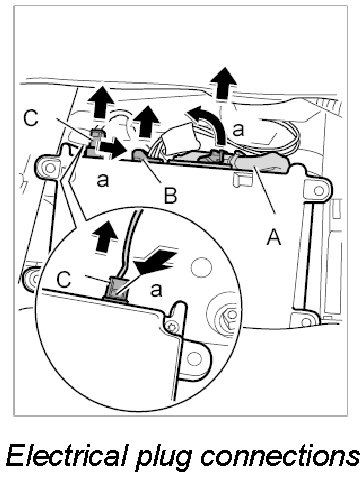 C
a
a
B
A
C
a

Electrical plug connections