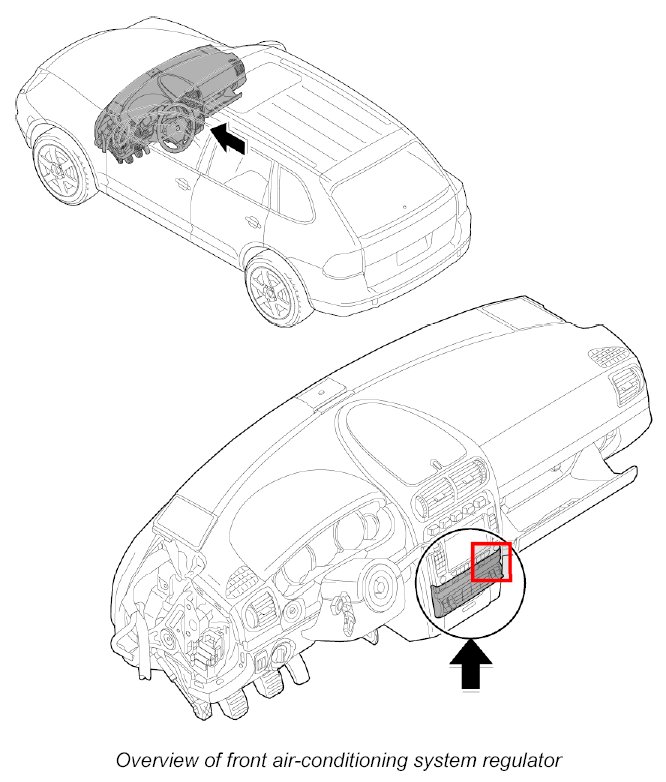 Overview of front air-conditioning system regulator