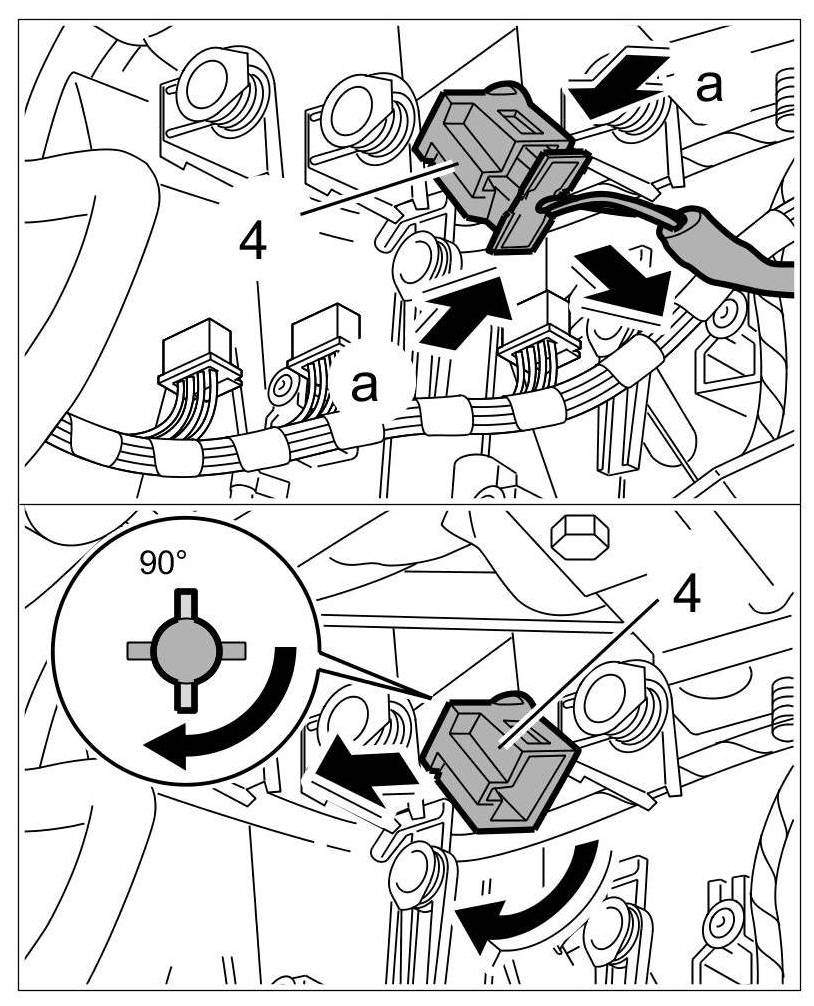 a
4
a

90°
4