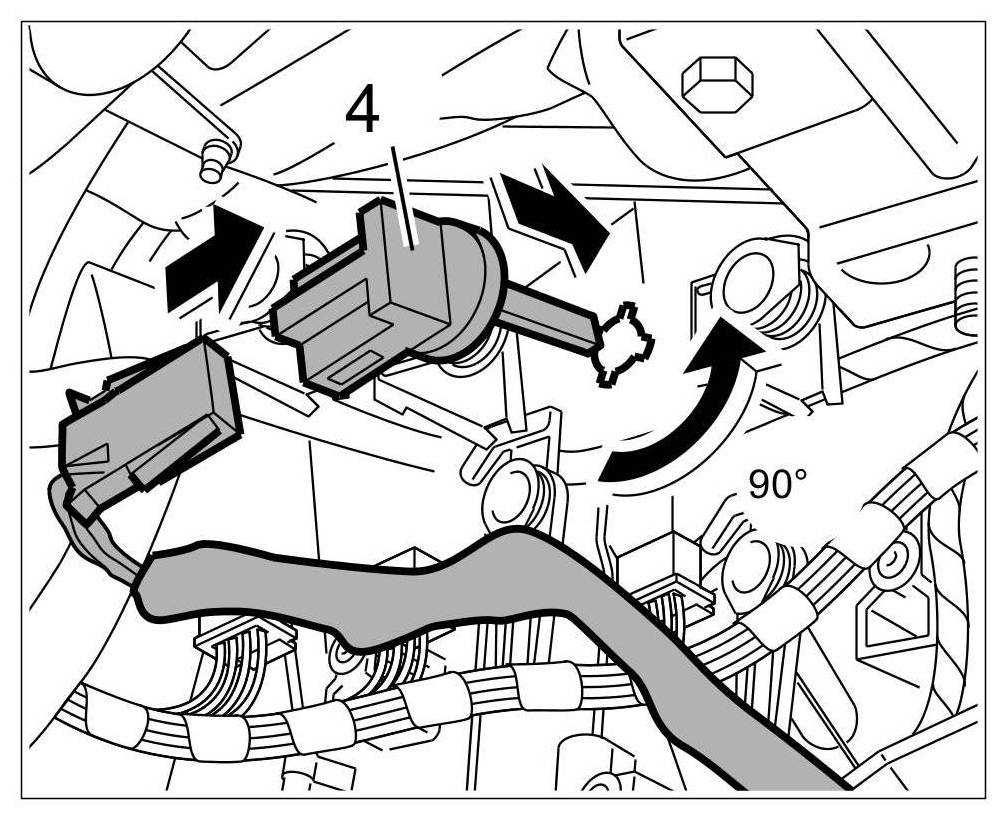 4

90°