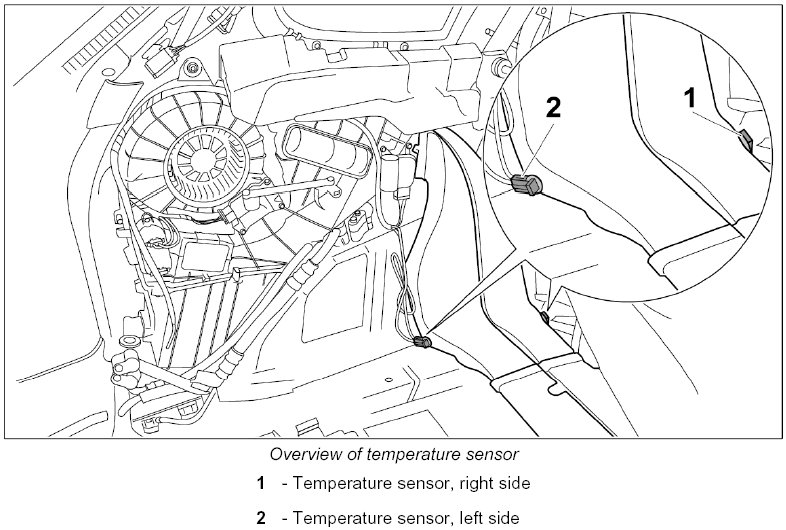 2

1

Overview of temperature sensor

1 - Temperature sensor, right side

2 - Temperature sensor, left side