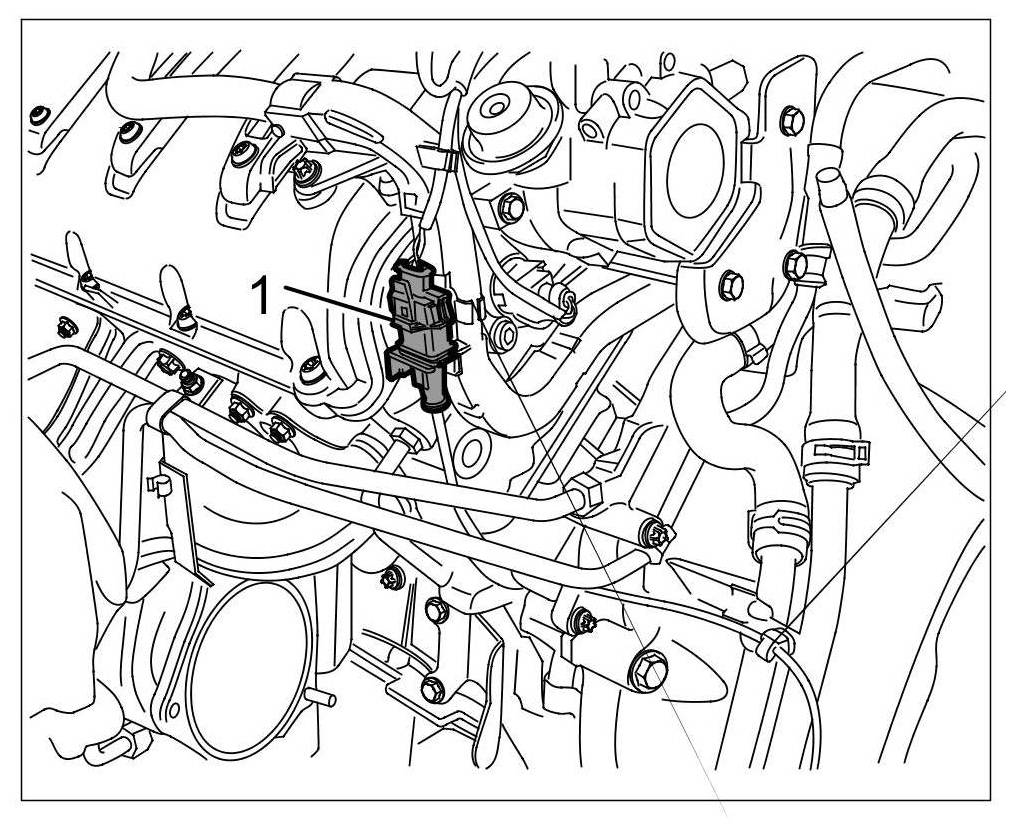 1