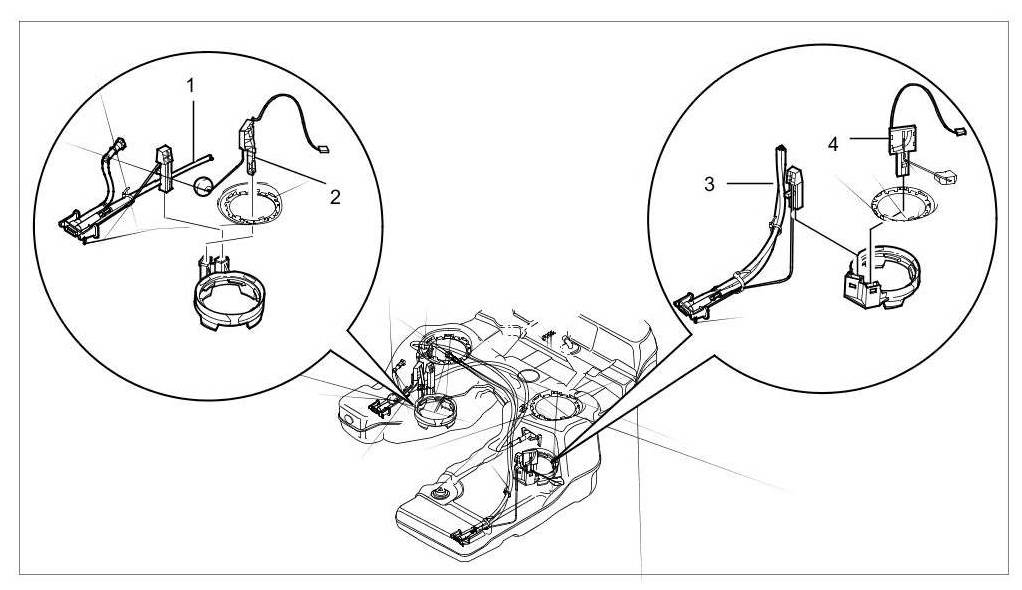 1
2
3
4