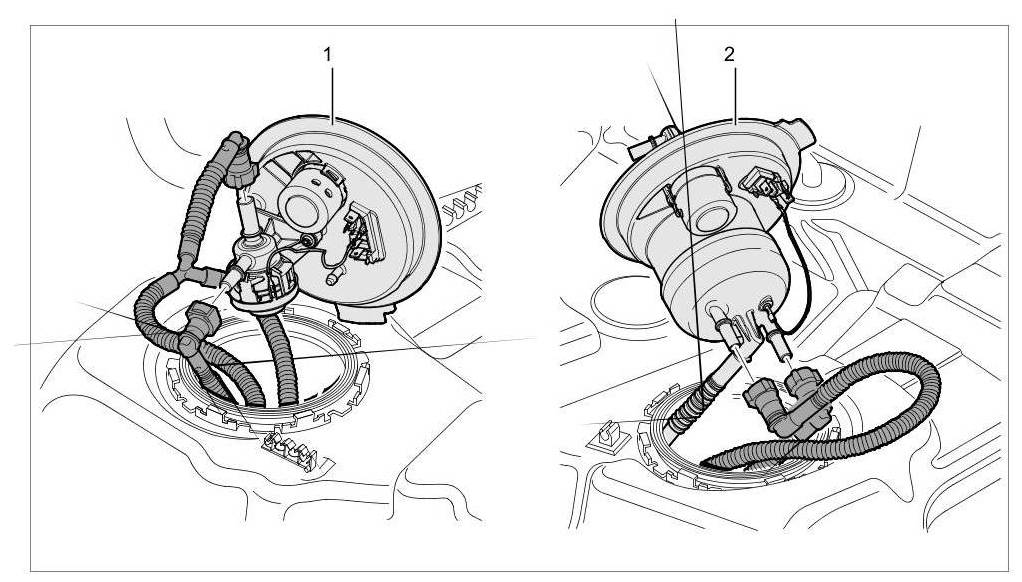 1

2