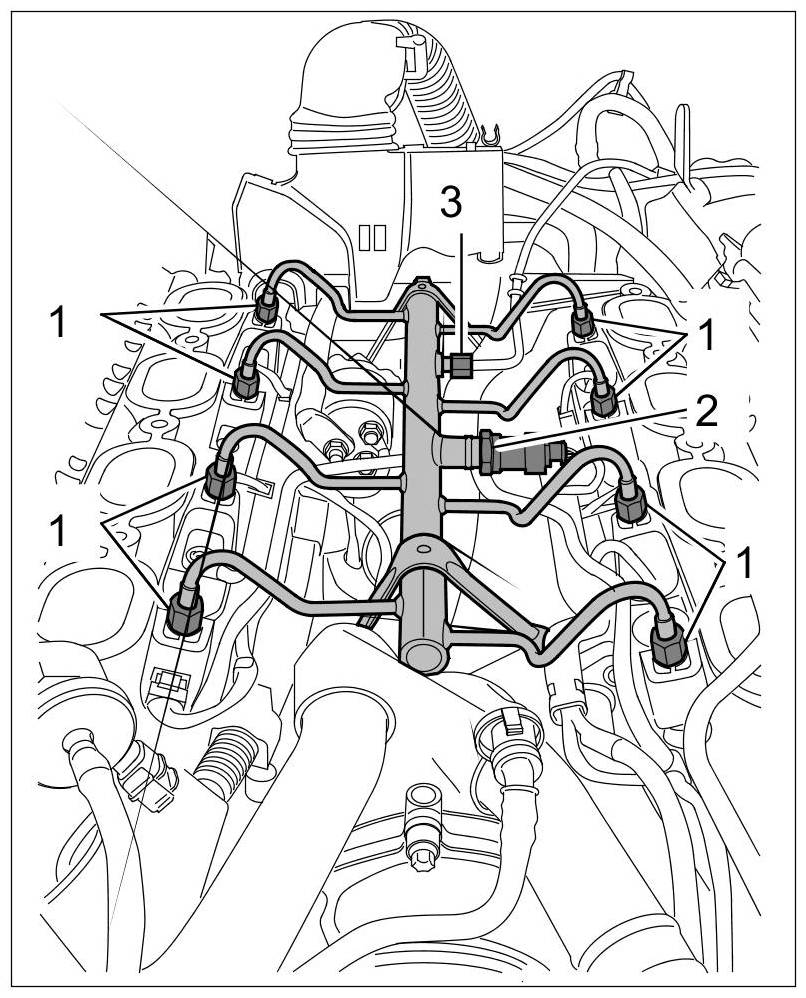 3
1
1
2
1
1