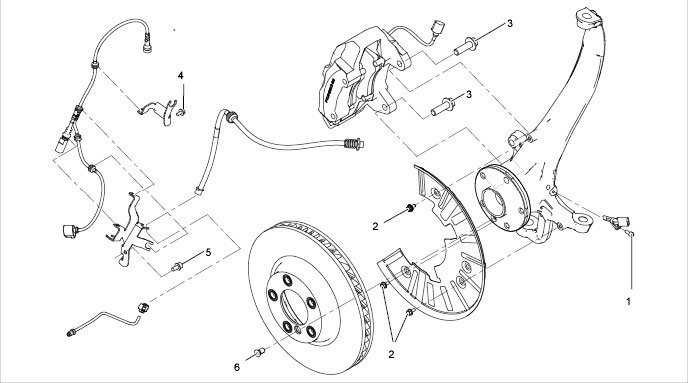 3
4
3
2
5
1
2
6