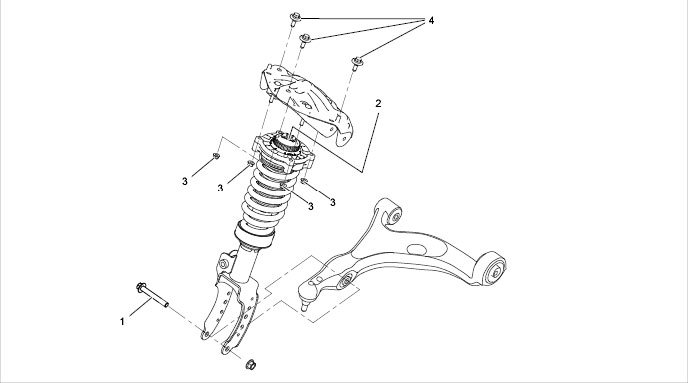 4
2
3
3
3
3
1