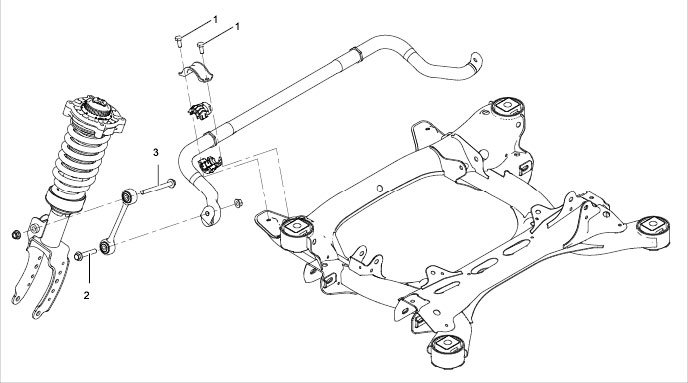 1
1
3
2