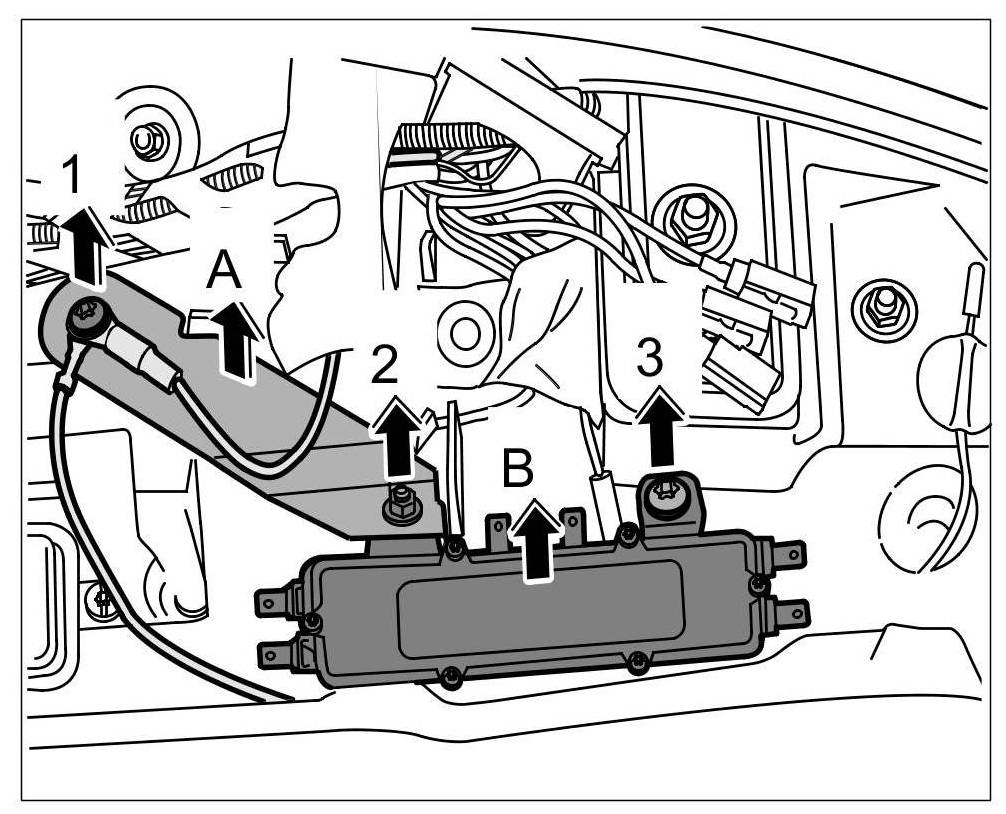 1
A
2
3
B