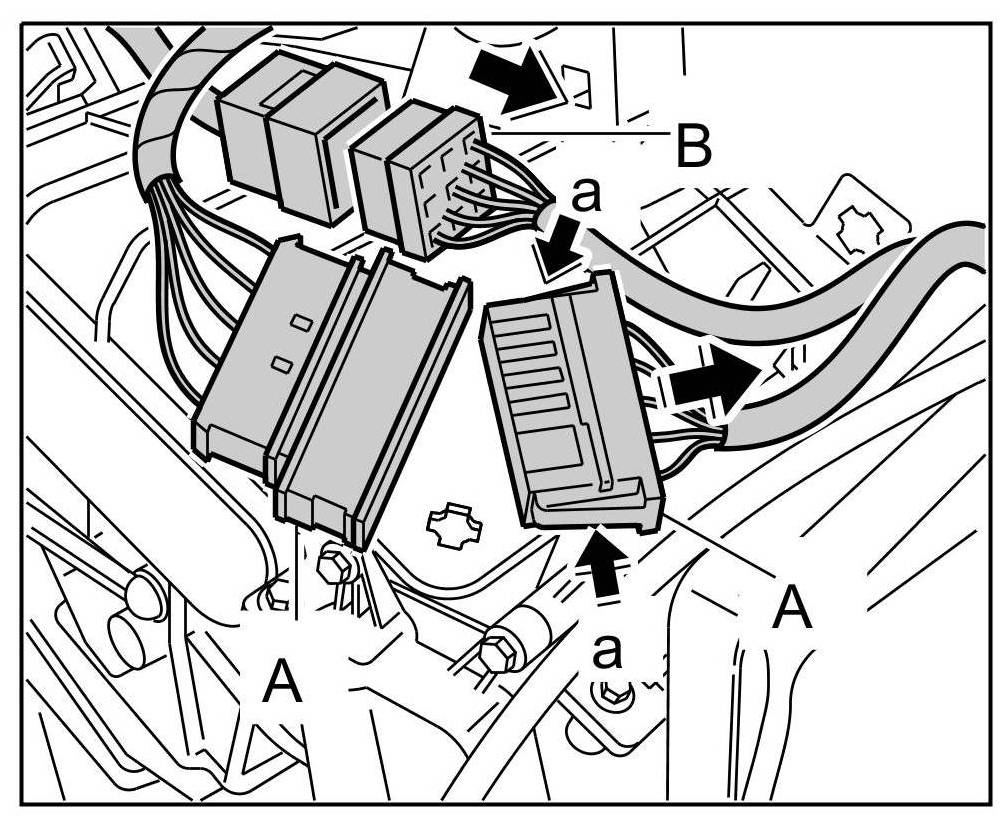 B
a
A
a
A