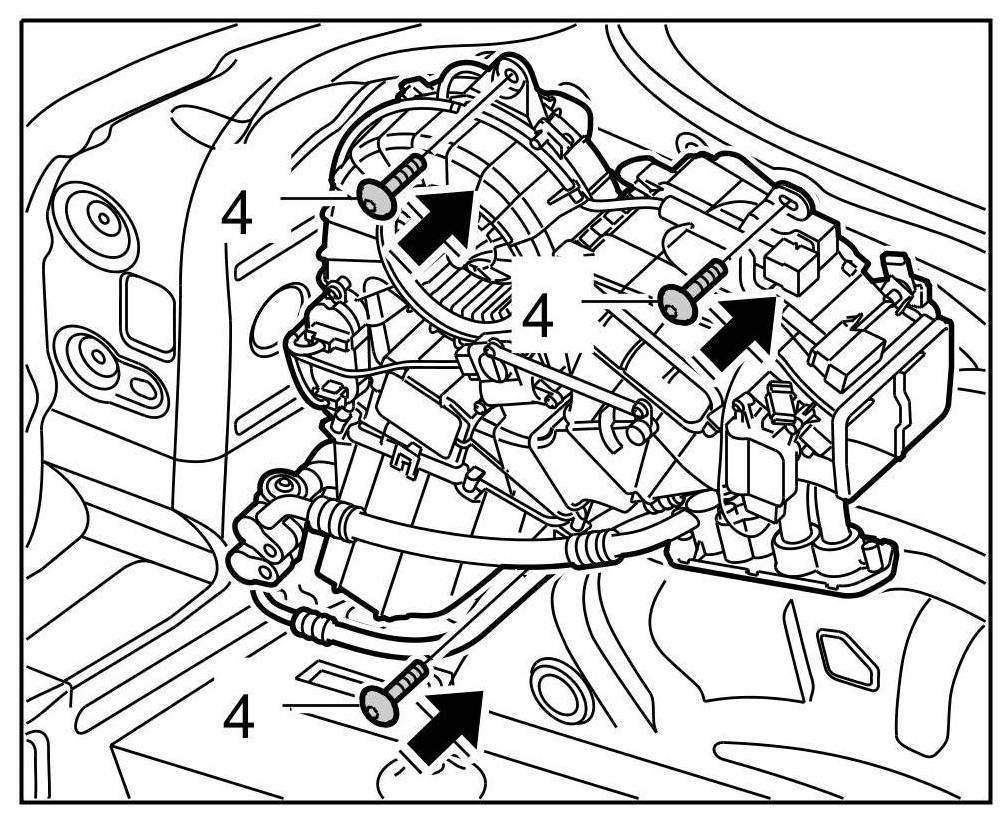 4
4
4