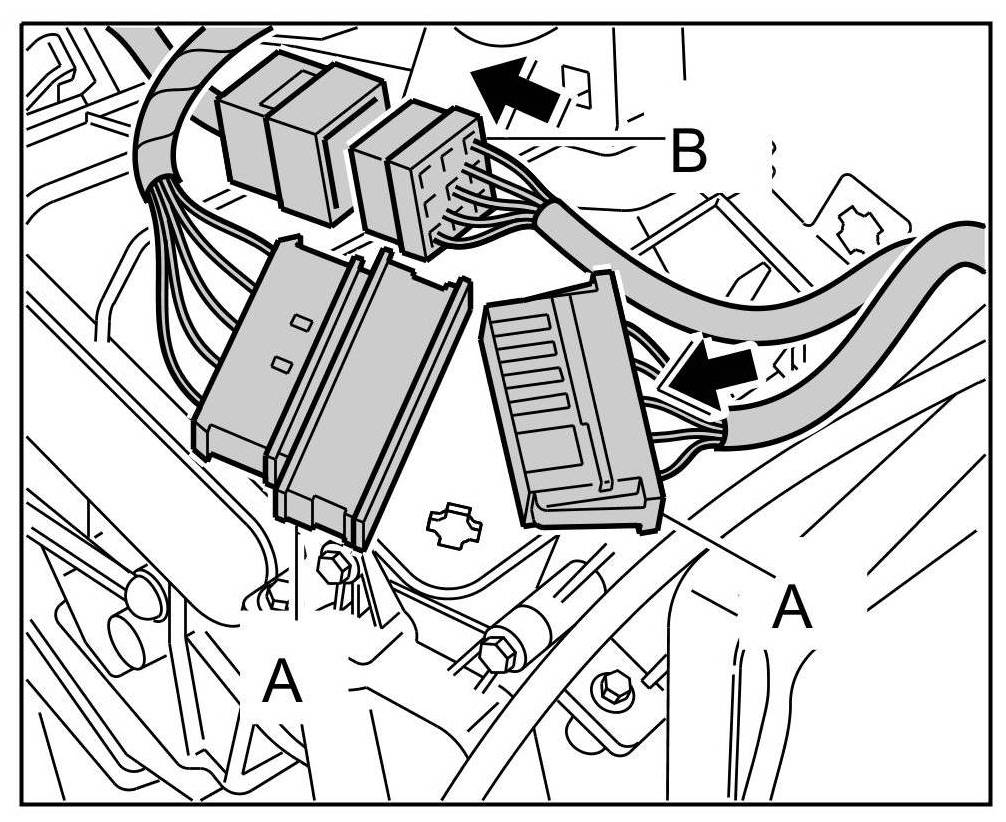 B

A

A