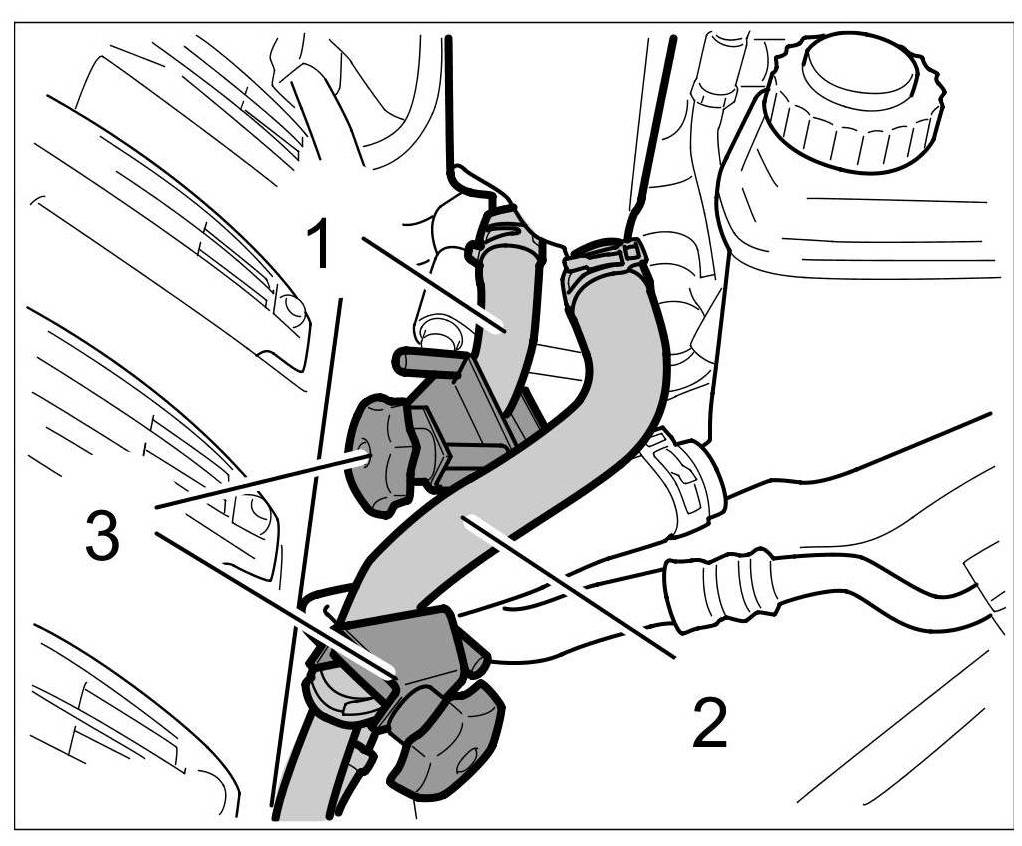 1

3

2