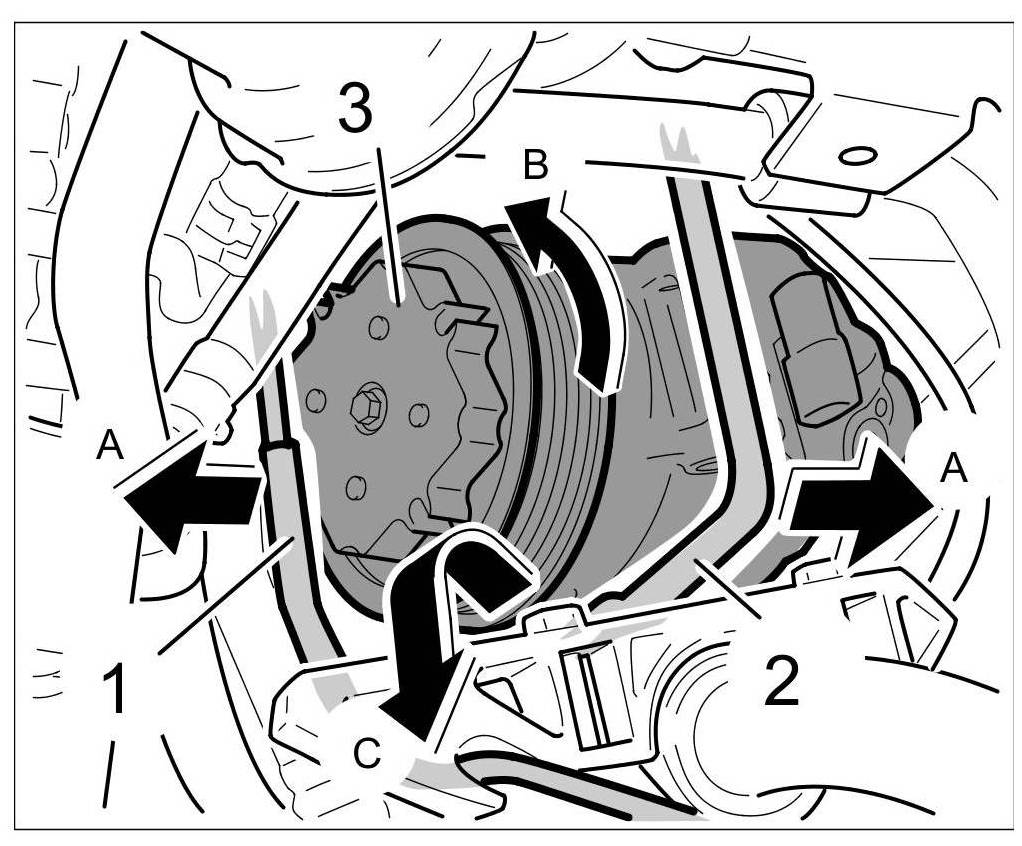 3
B
A
A
1
2
C