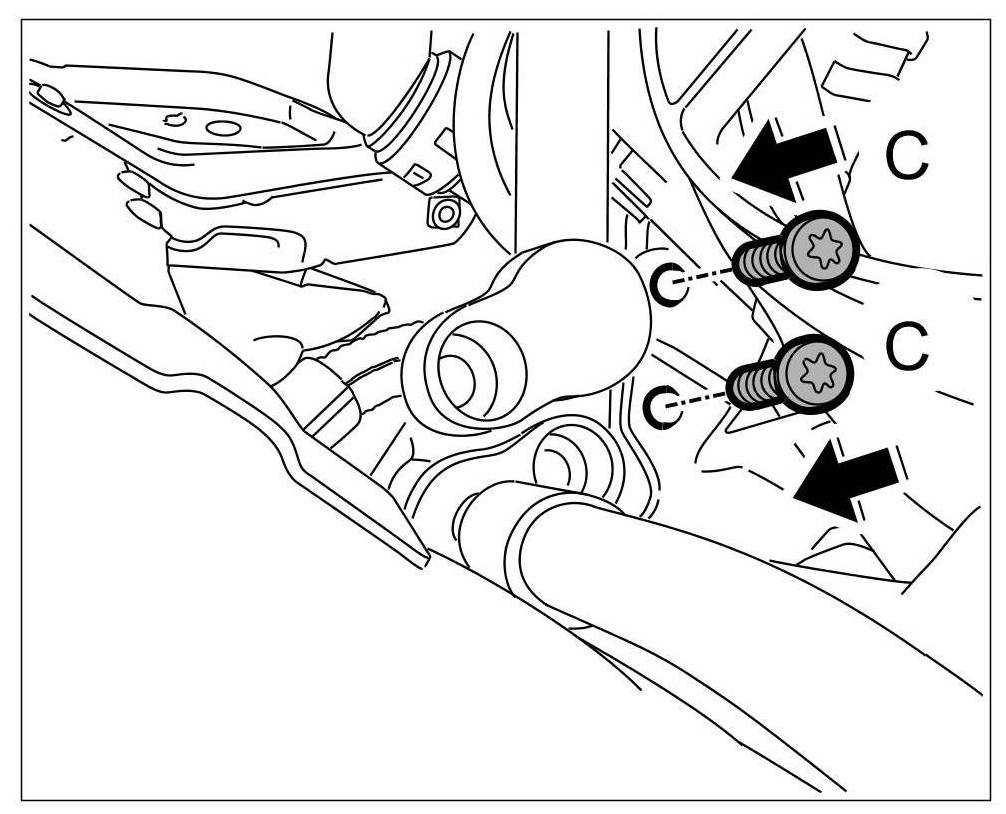 C
C