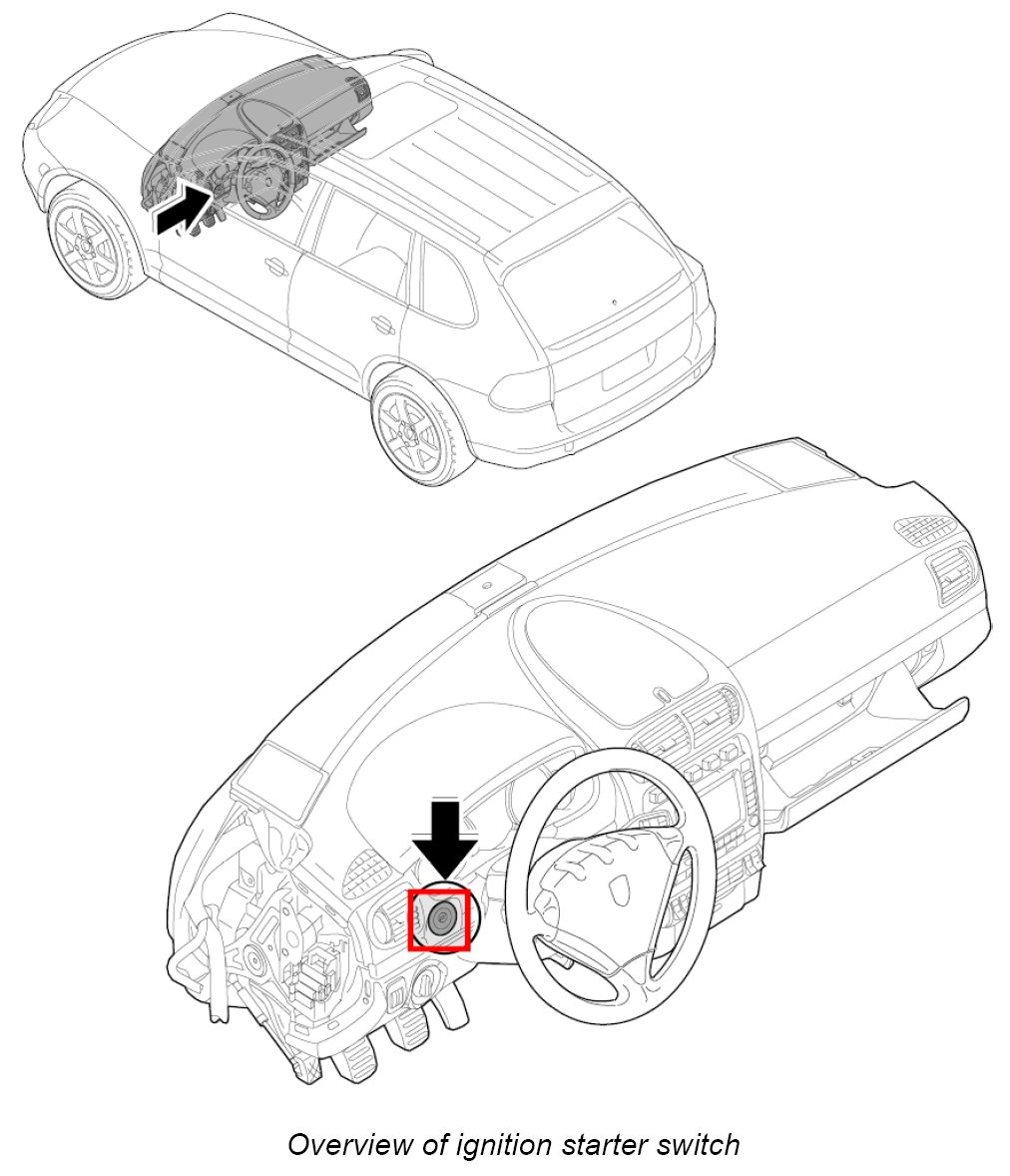 Overview of ignition starter switch