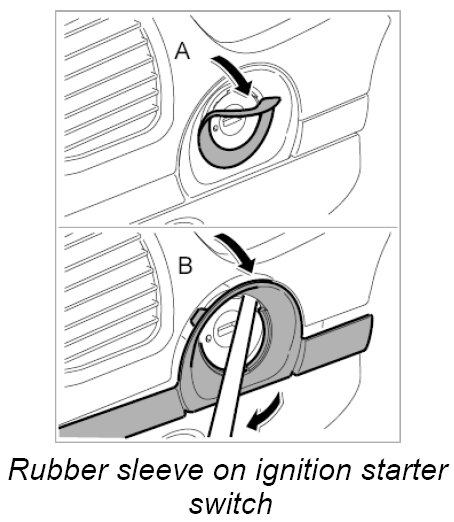 A

B

Rubber sleeve on ignition starter switch