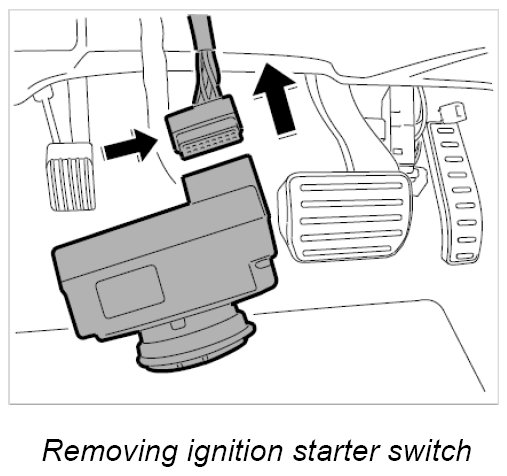 Removing ignition starter switch