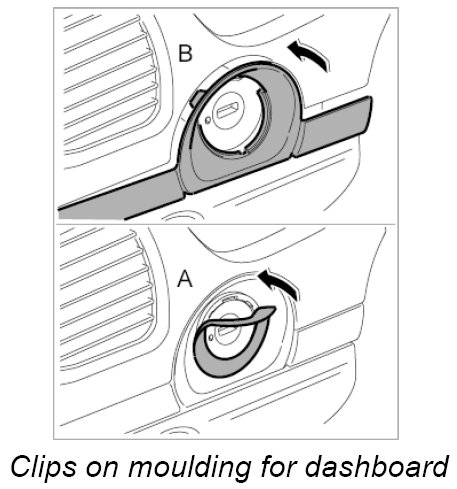 B

A

Clips on moulding for dashboard