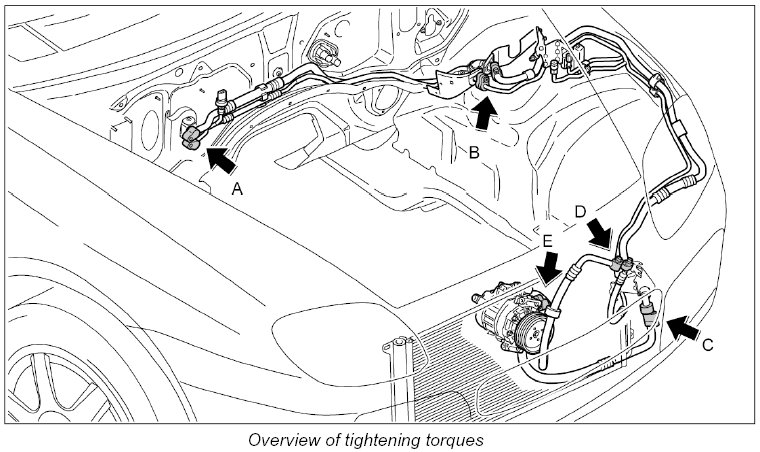 A

B

D

E

C

Overview of tightening torques