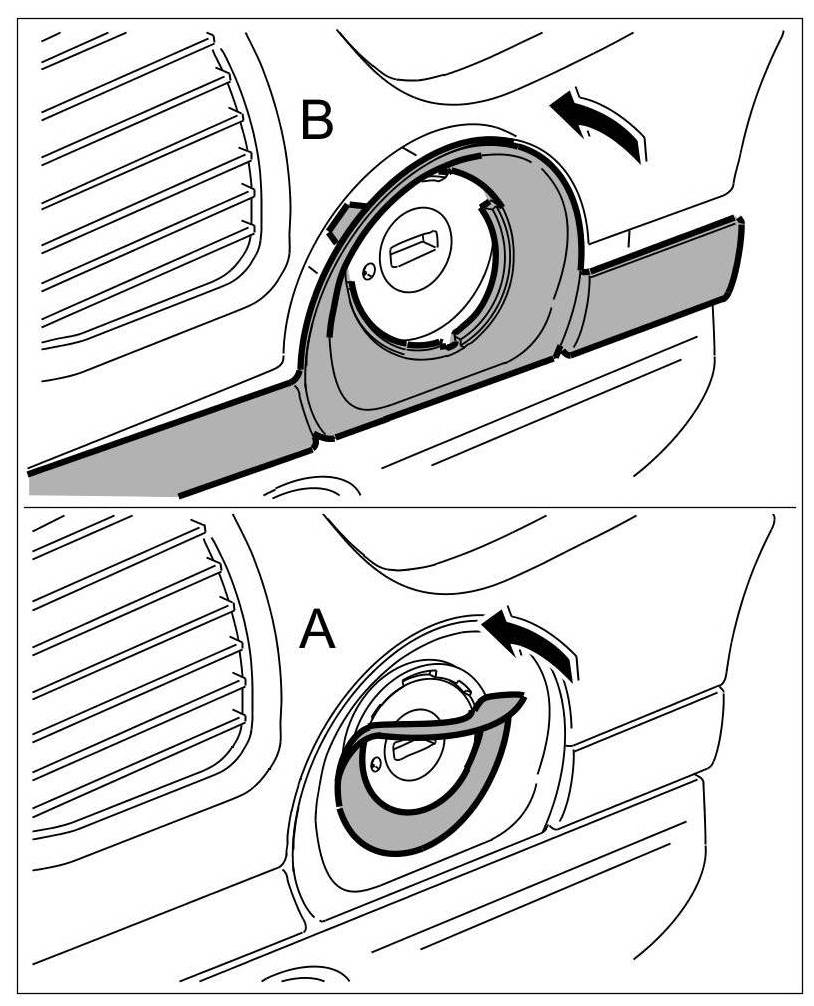 B

A