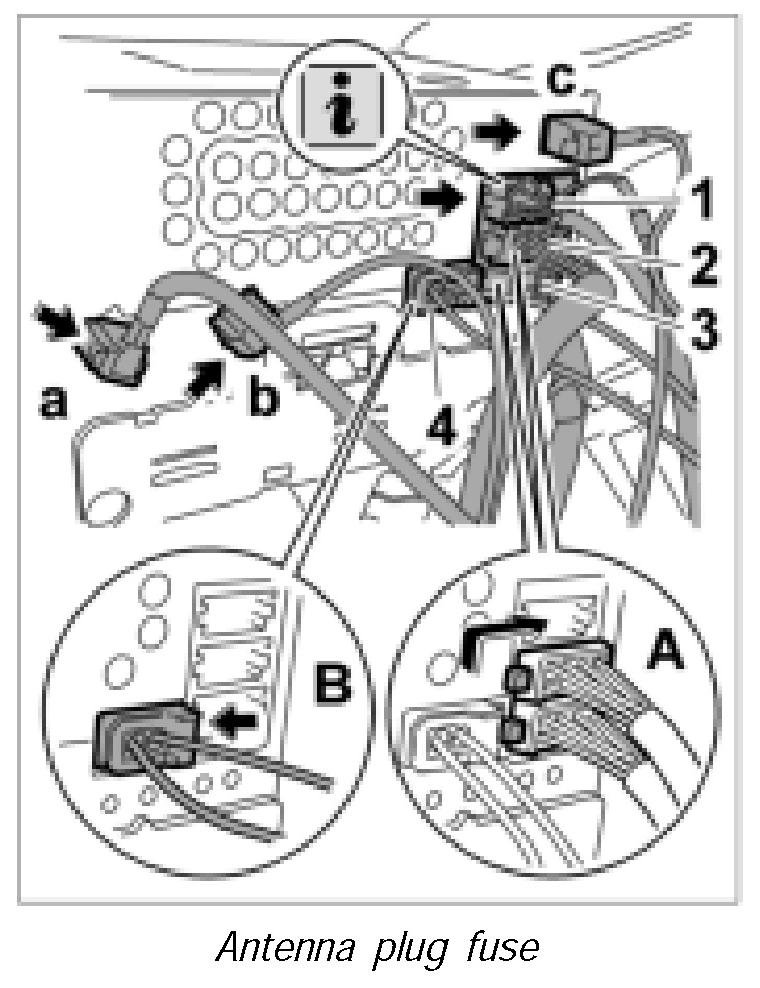 i
c
1
2
3
a
b
4
B
A

Antenna plug fuse