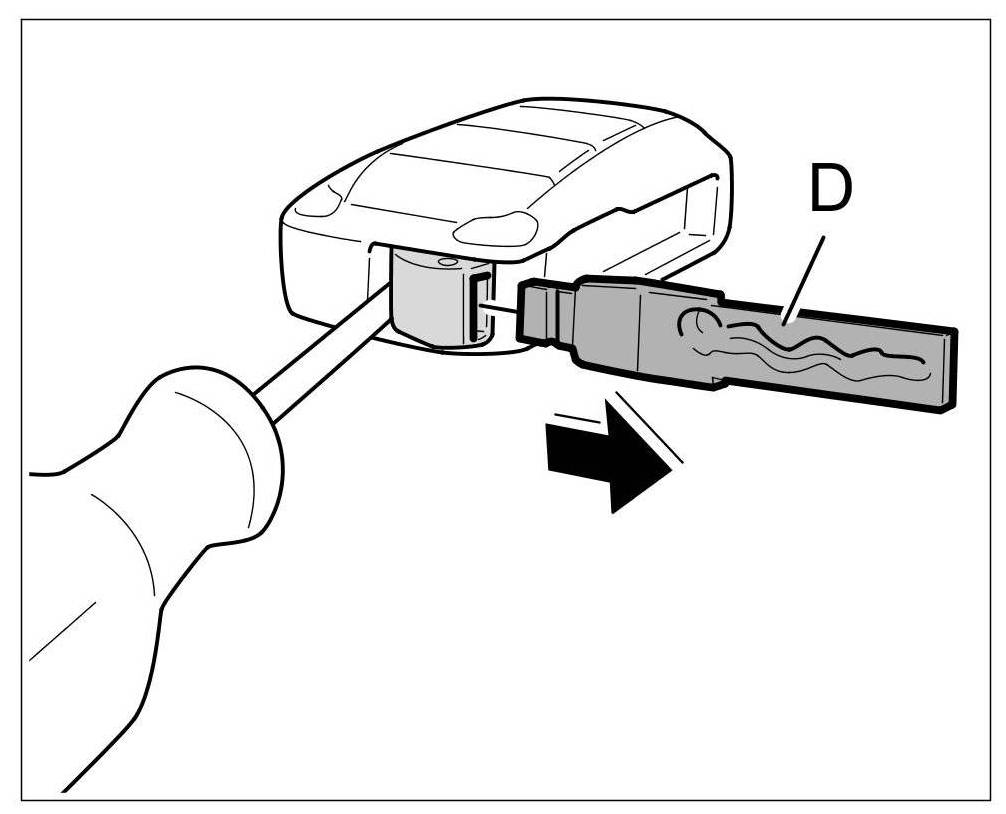 D