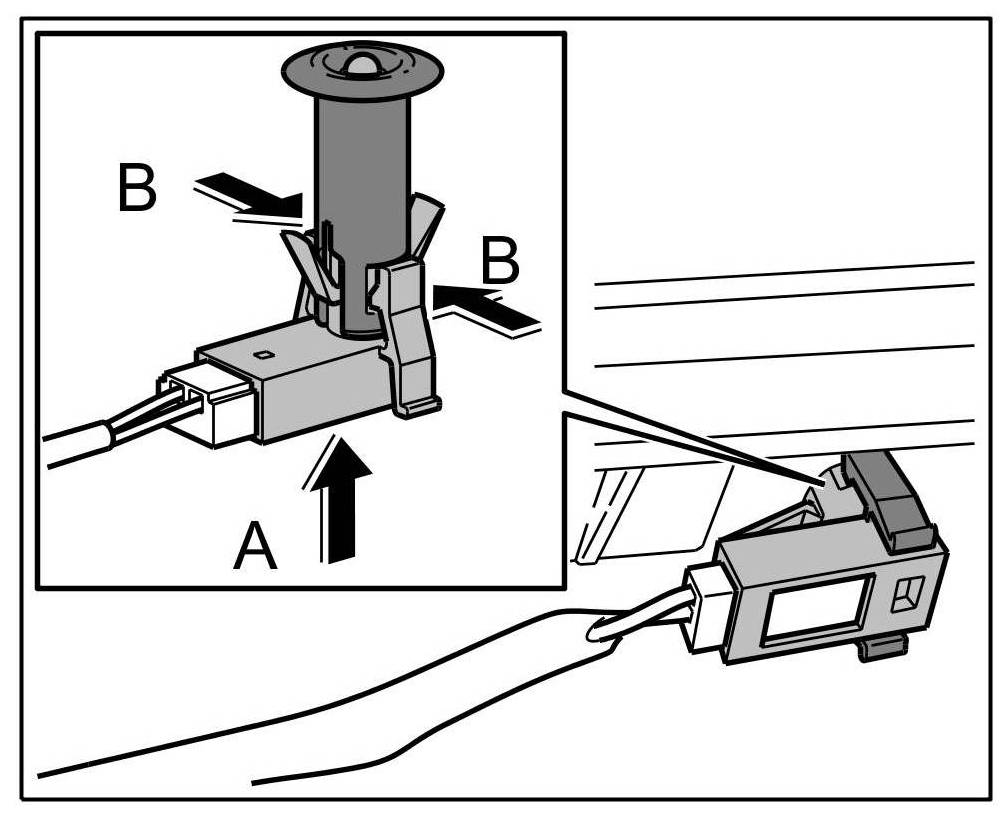 B
B
A