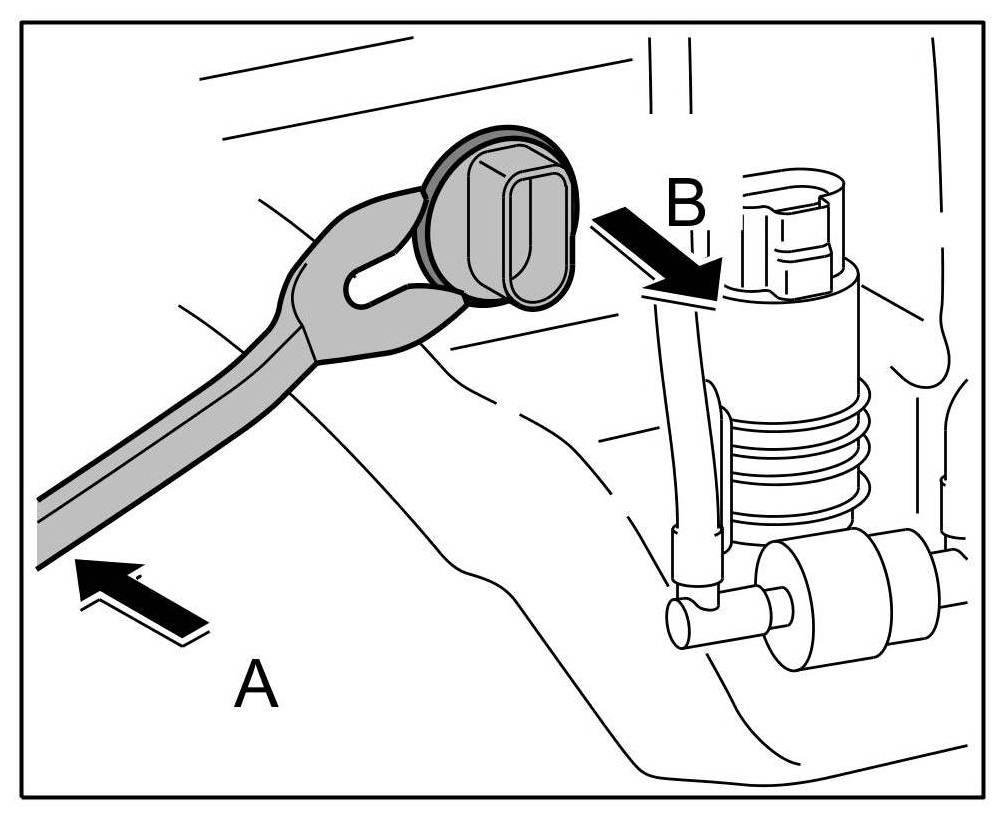 B
A