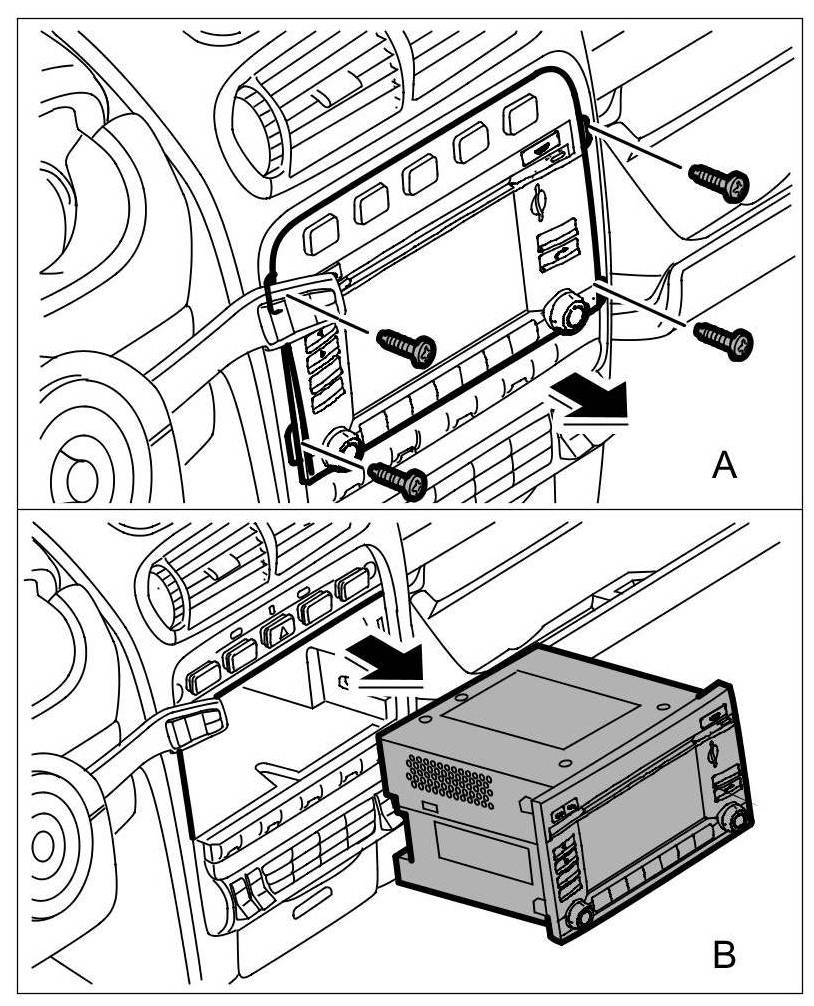 A

B