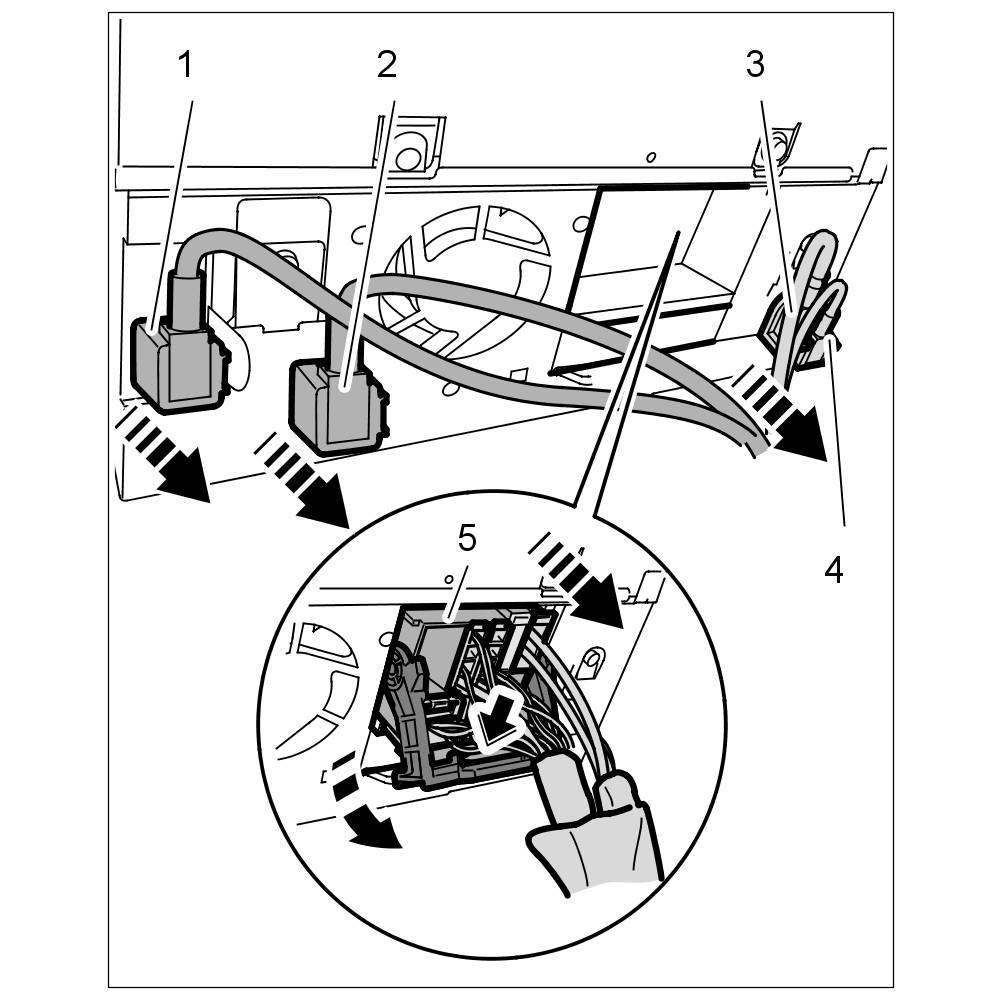 1
2
3
4
5