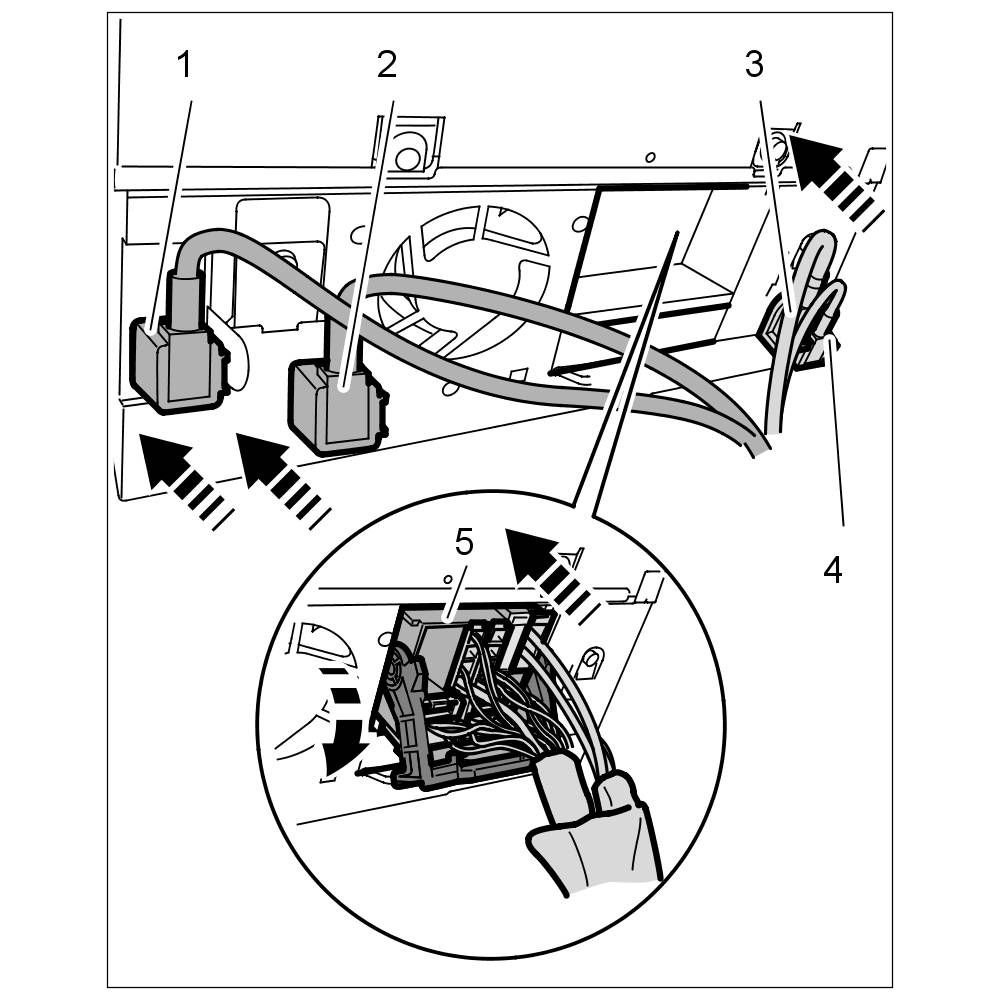 1
2
3
4
5