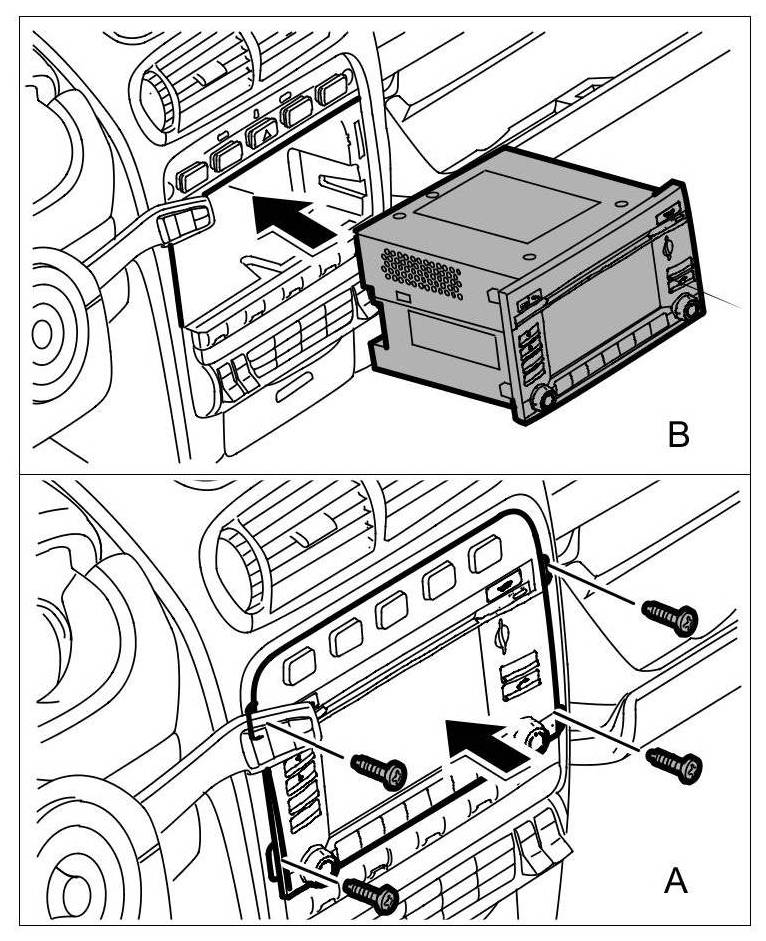 B

A