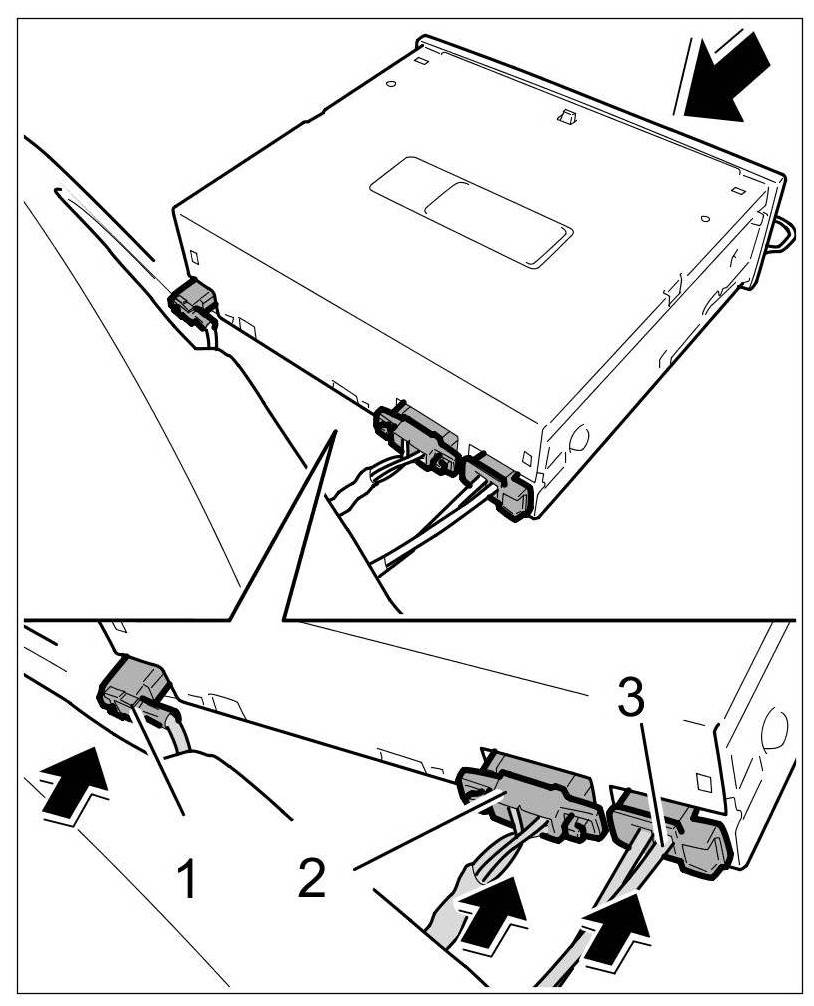 3
1
2