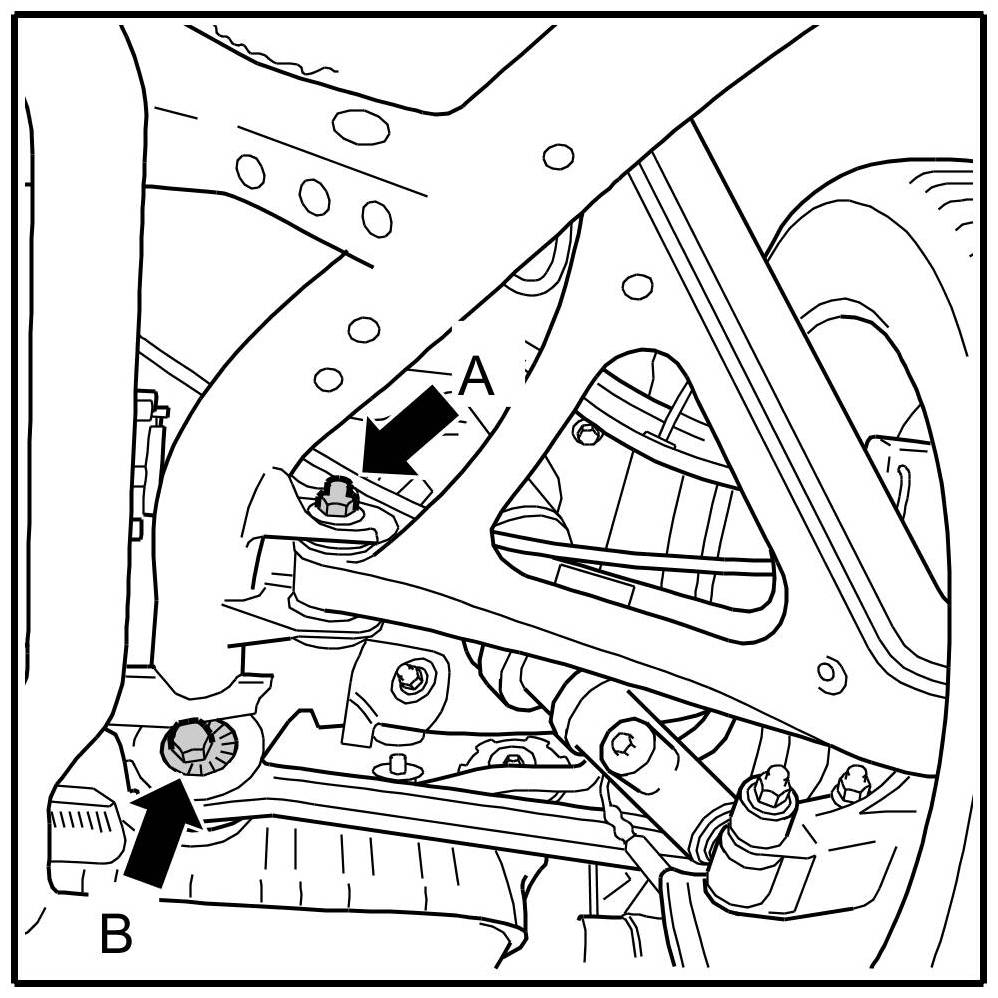 A
B