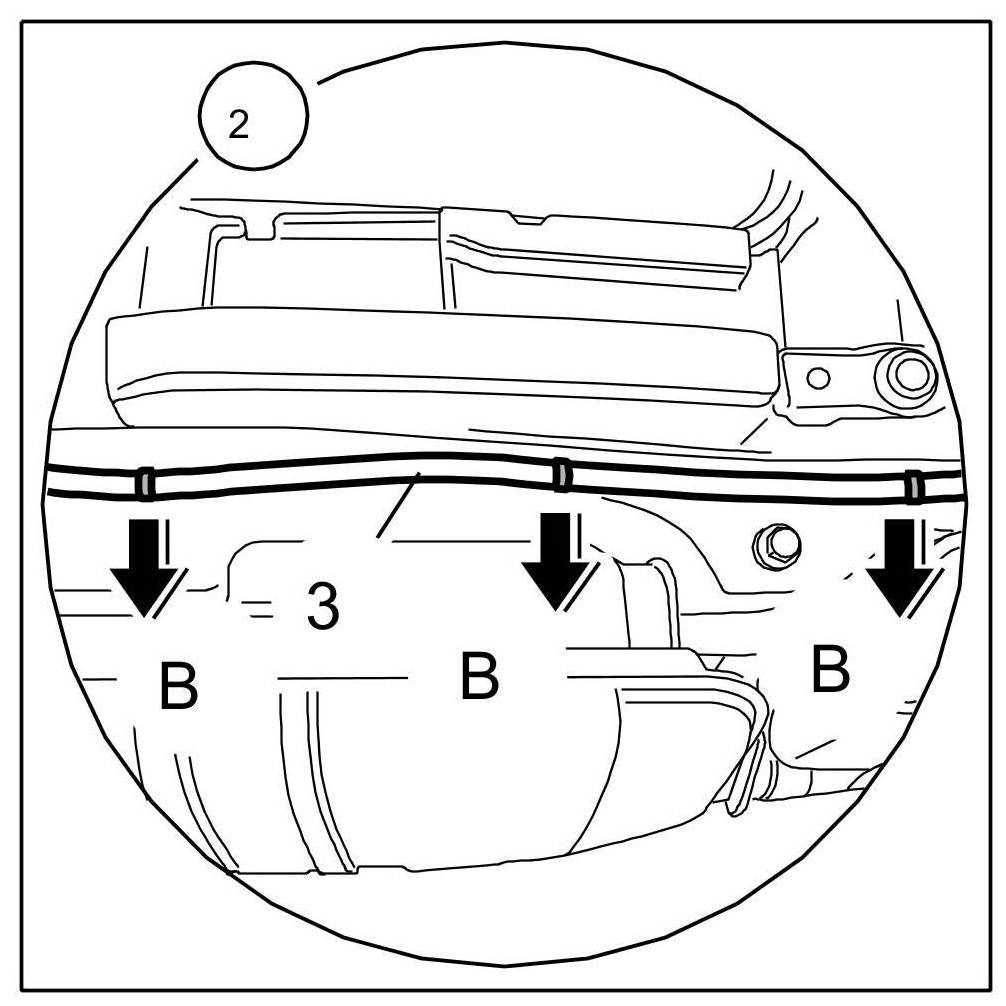 2

3

B

B

B