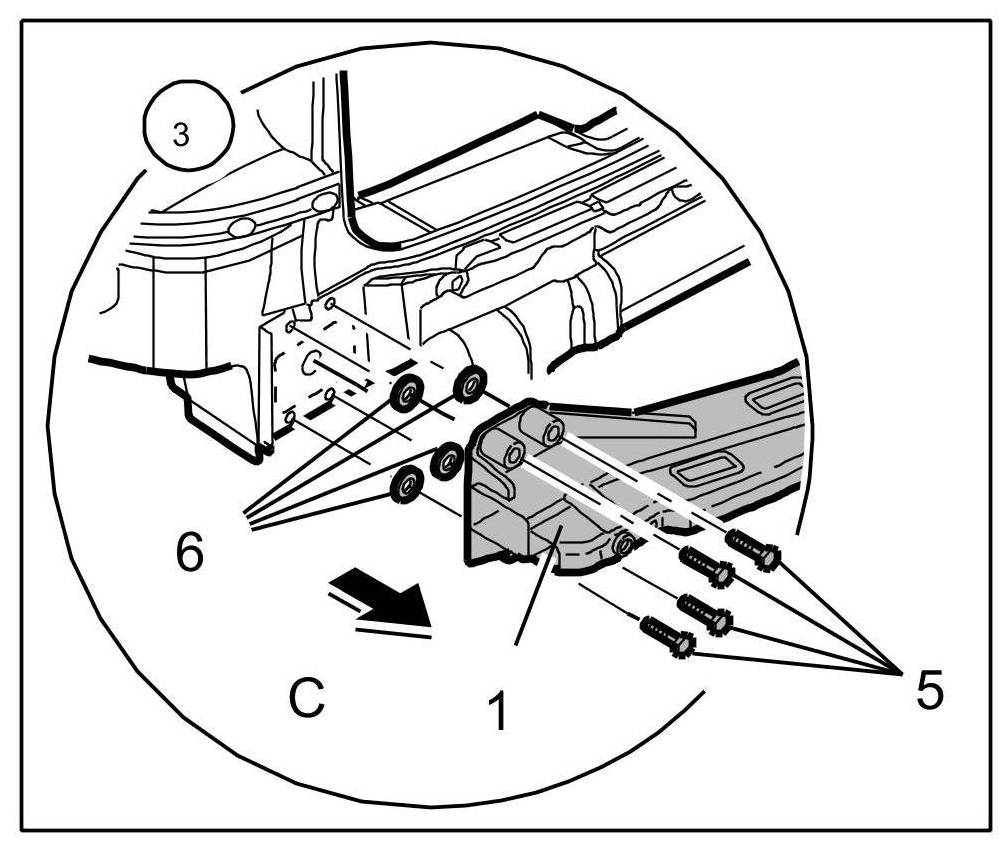 3
6
C
1
5