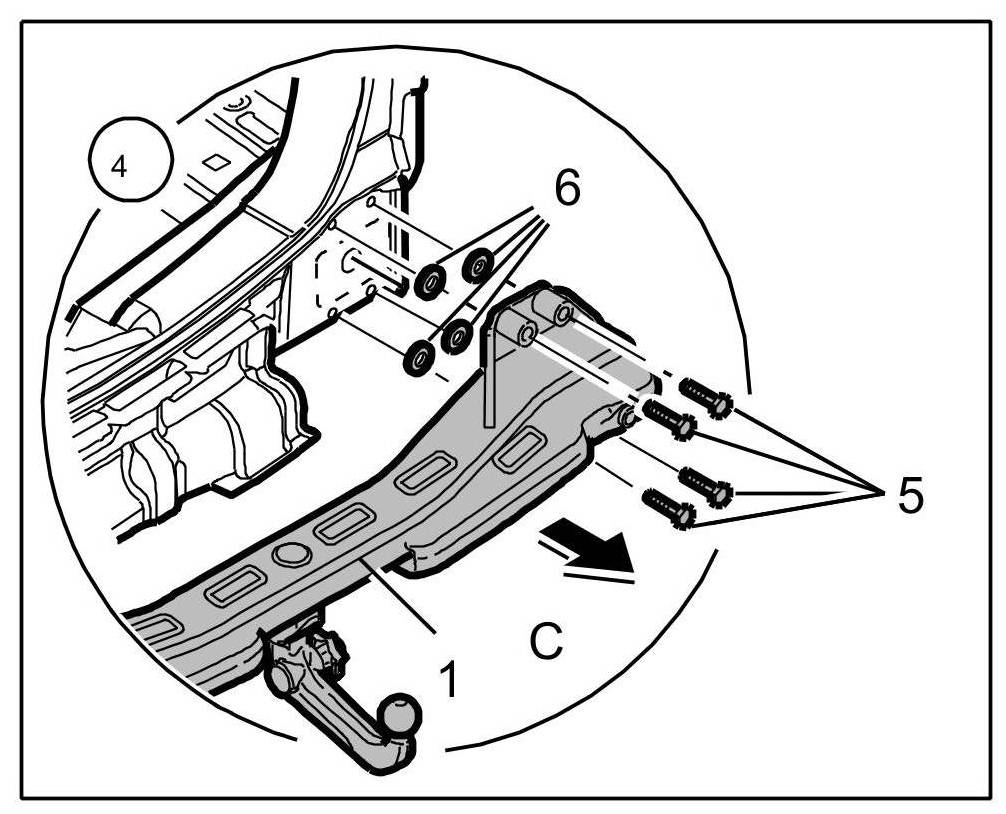 4
6
5
C
1