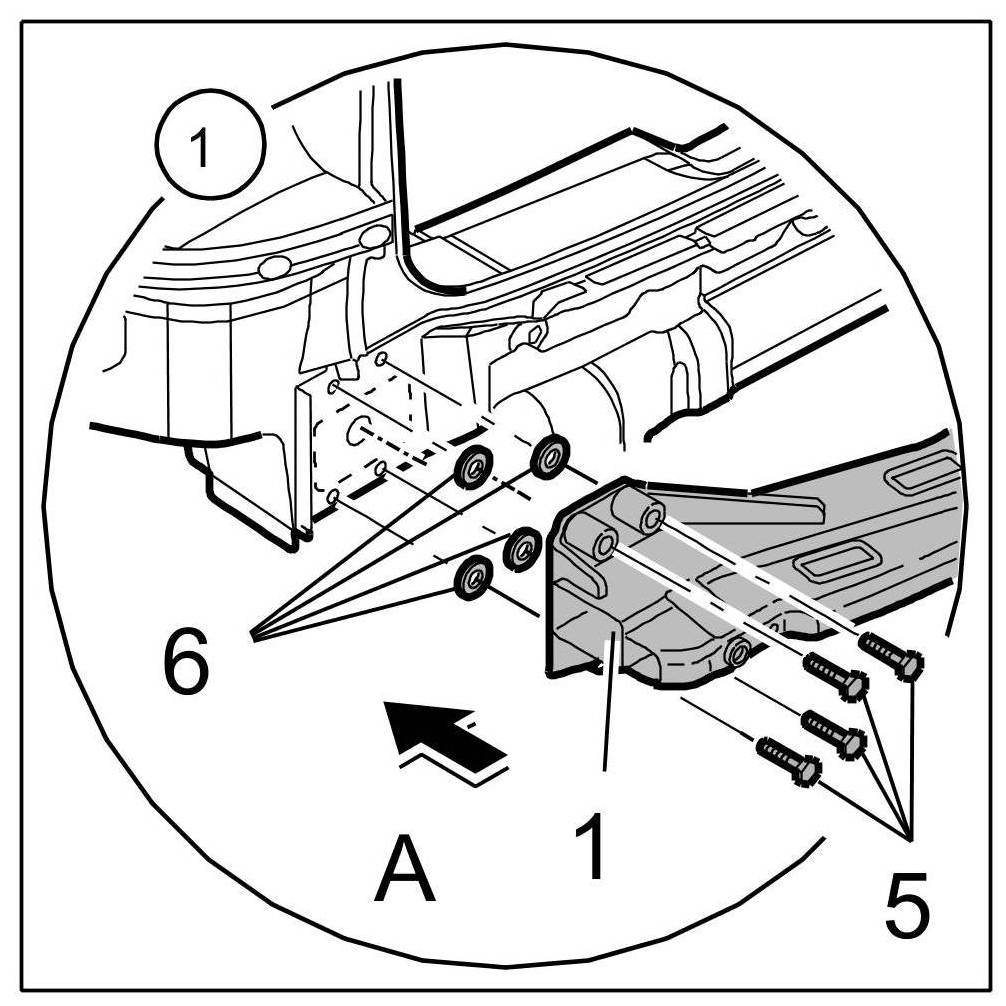 1

6

A

1

5