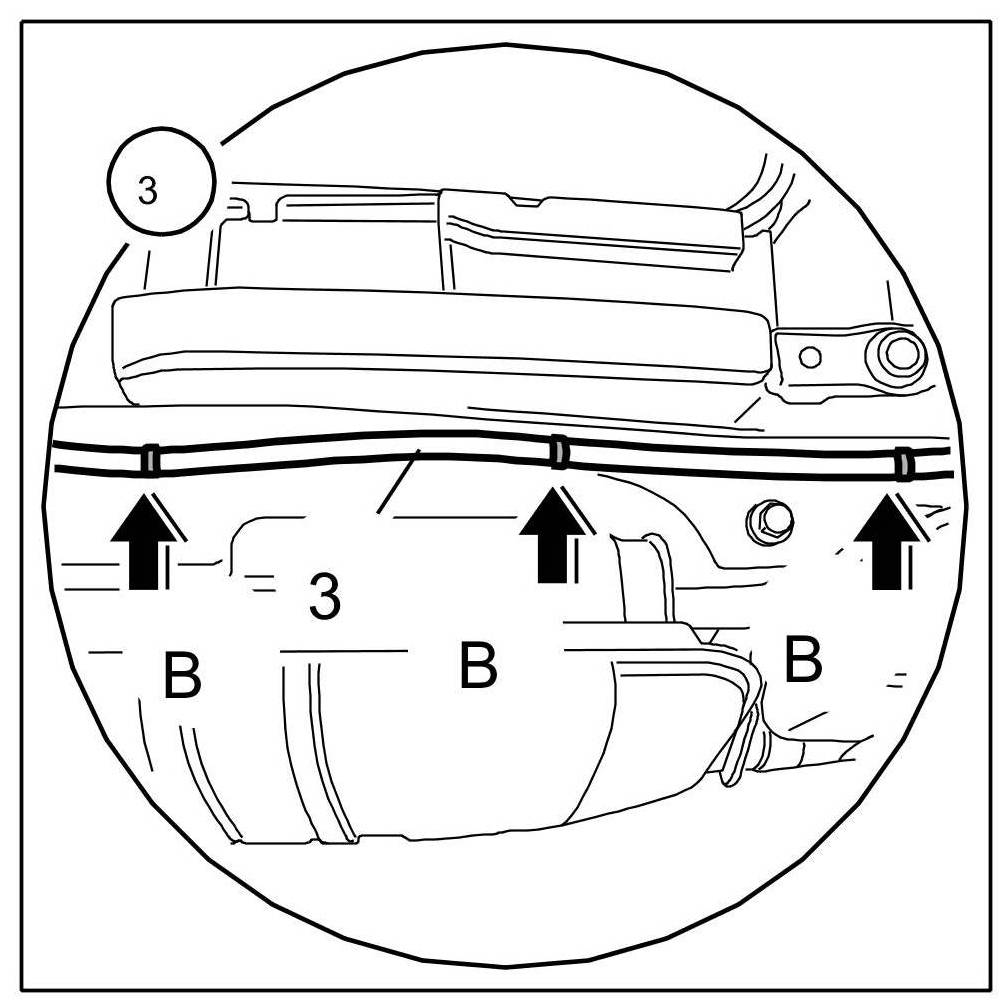 3

3

B B B