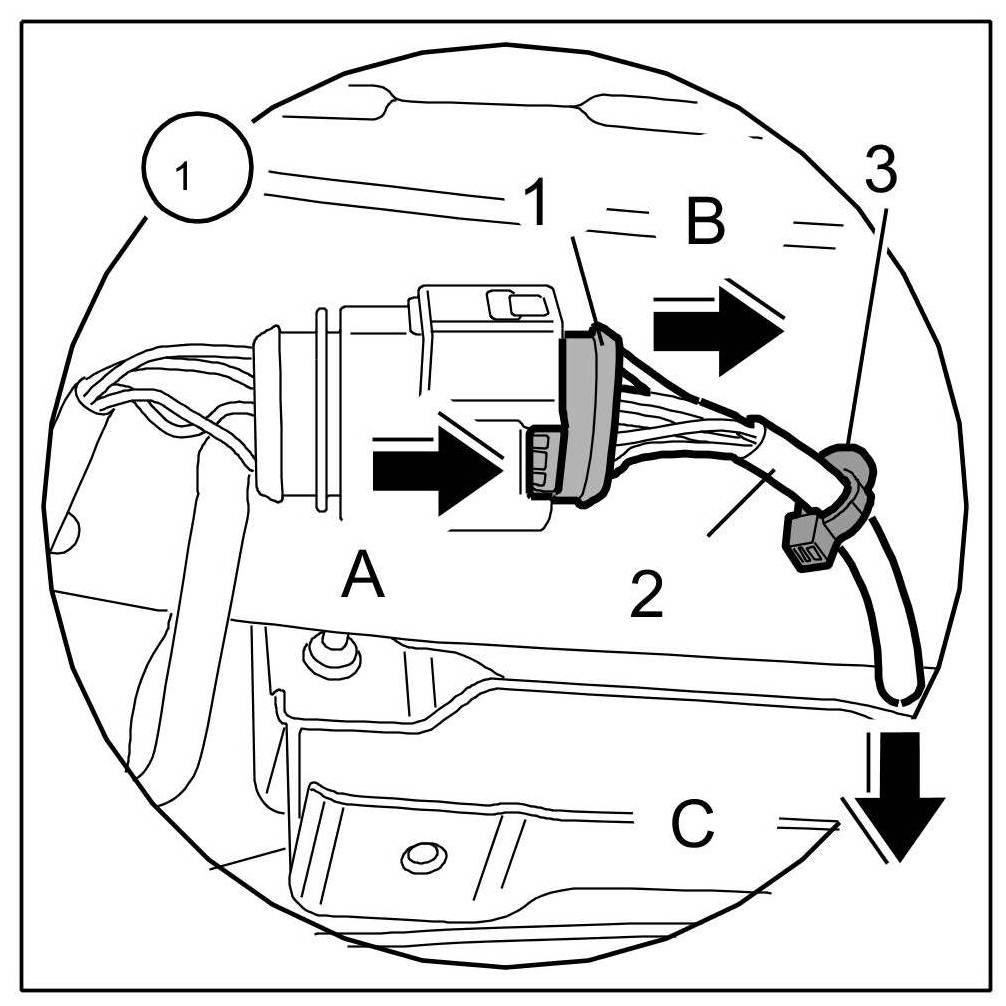 1
1
B
3
A
2
C