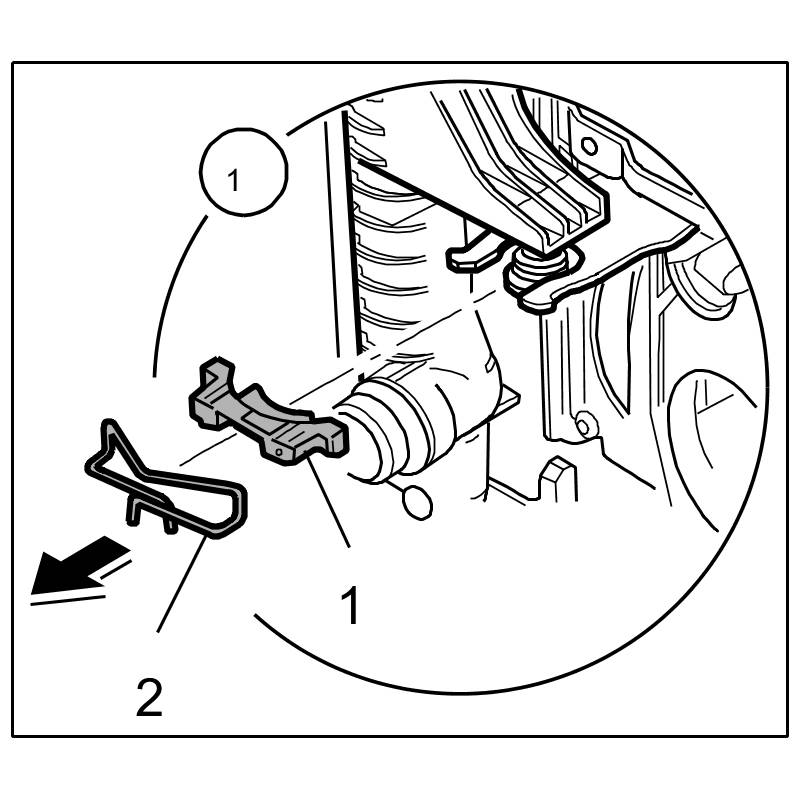 1

1

2