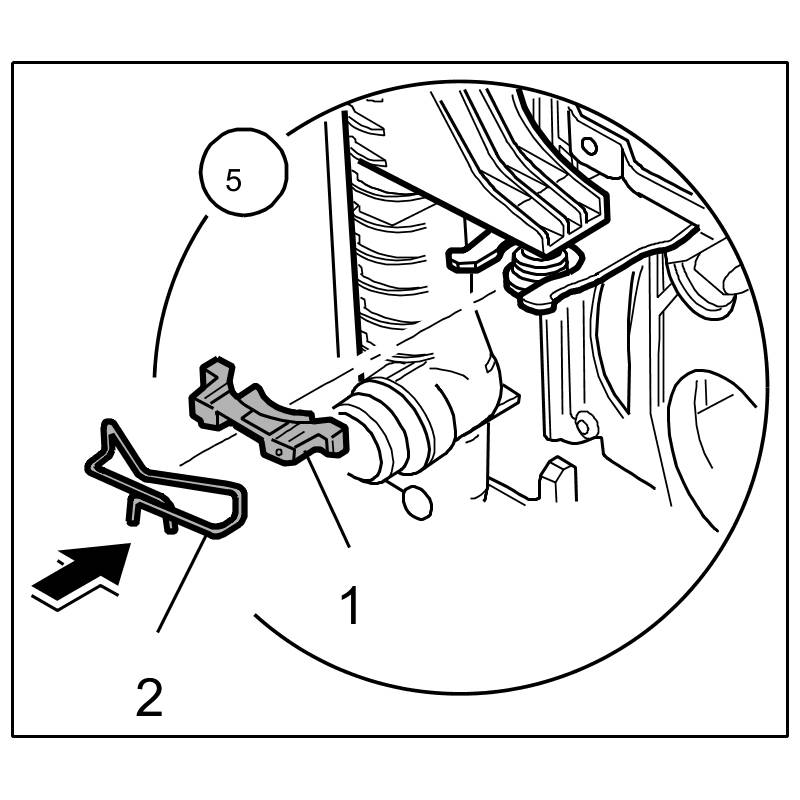 5

1

2