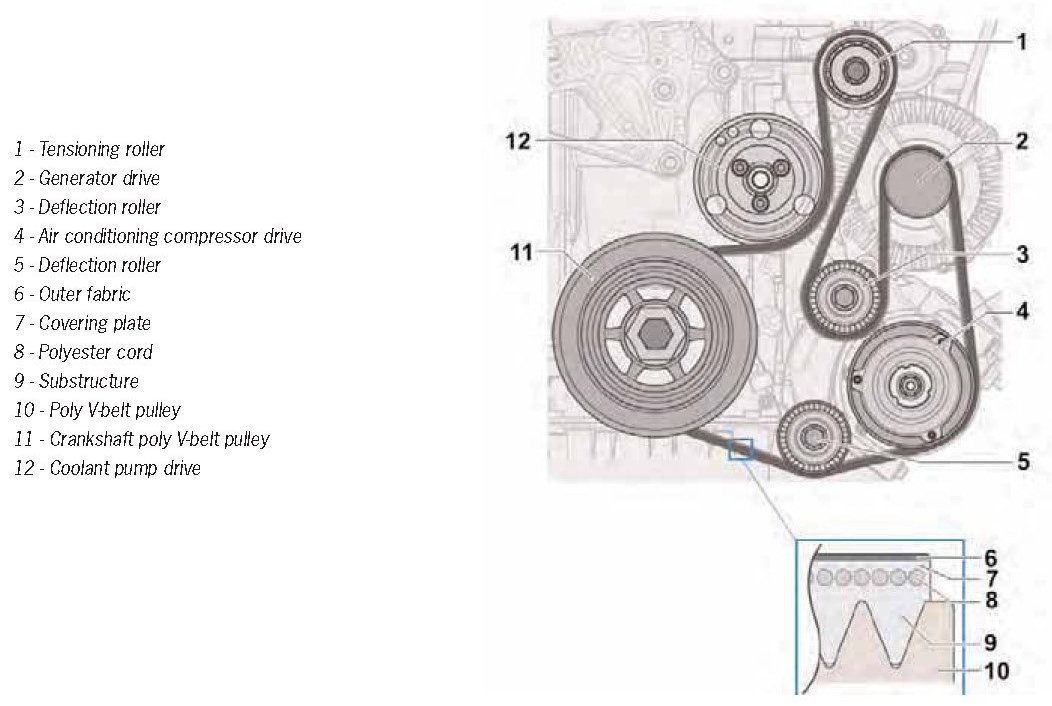 1 - Tensioning roller
2 - Generator drive
3 - Deflection roller
4 - Air conditioning compressor drive
5 - Deflection roller
6 - Outer fabric
7 - Covering plate
8 - Polyester cord
9 - Substructure
10 - Poly V-belt pulley
11 - Crankshaft poly V-belt pulley
12 - Coolant pump drive

1
12
2
11
3
4
5
6
7
8
9
10