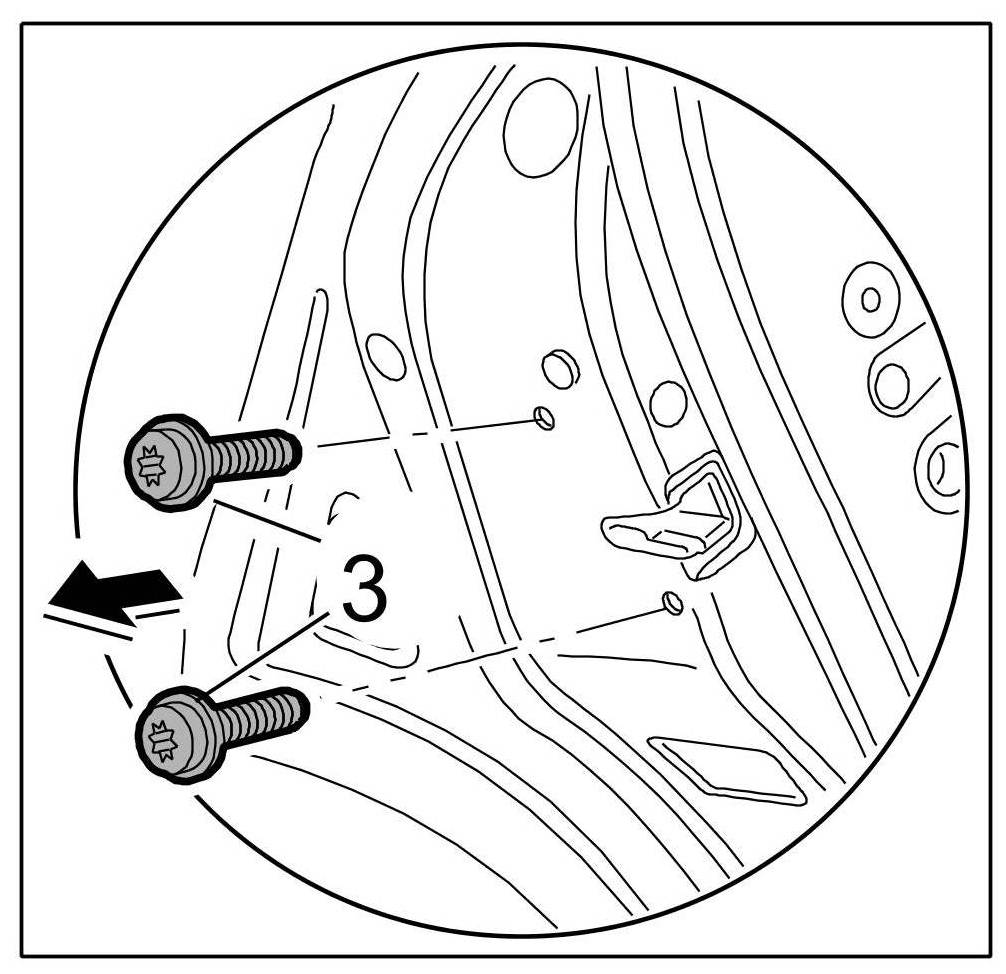 3