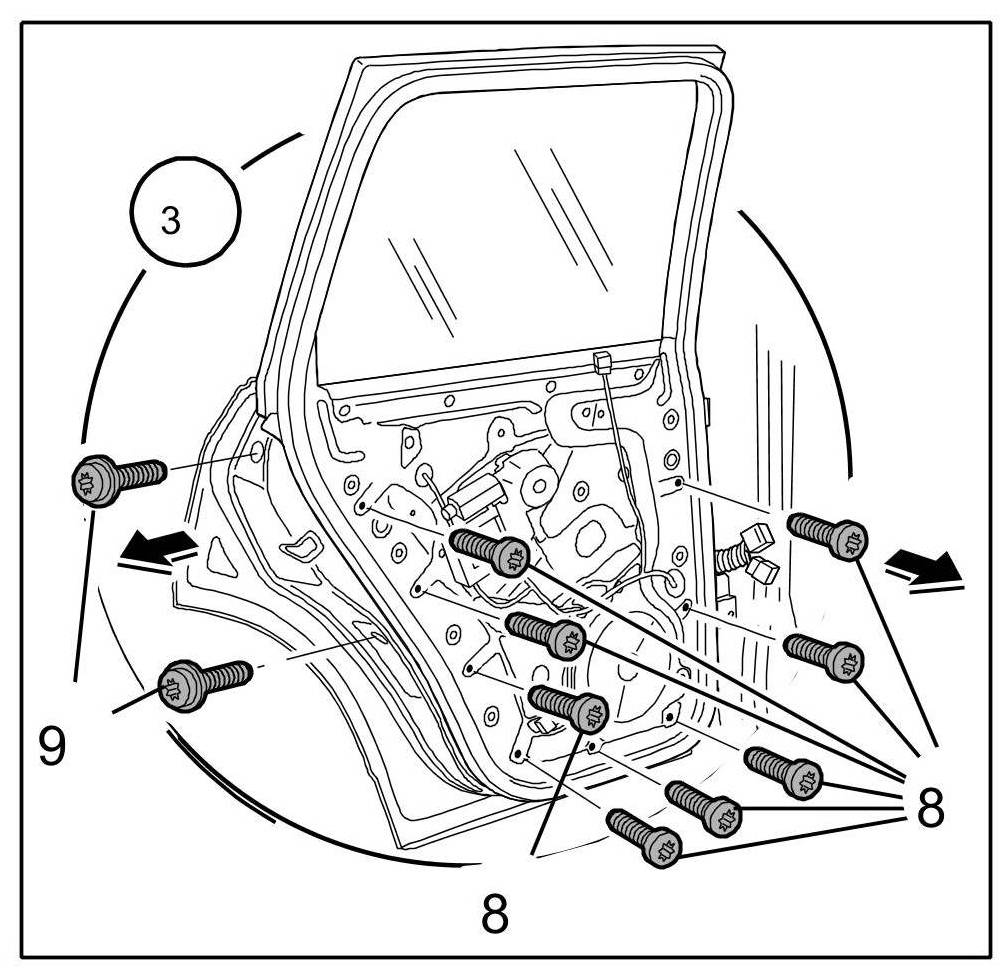 3

9

8

8