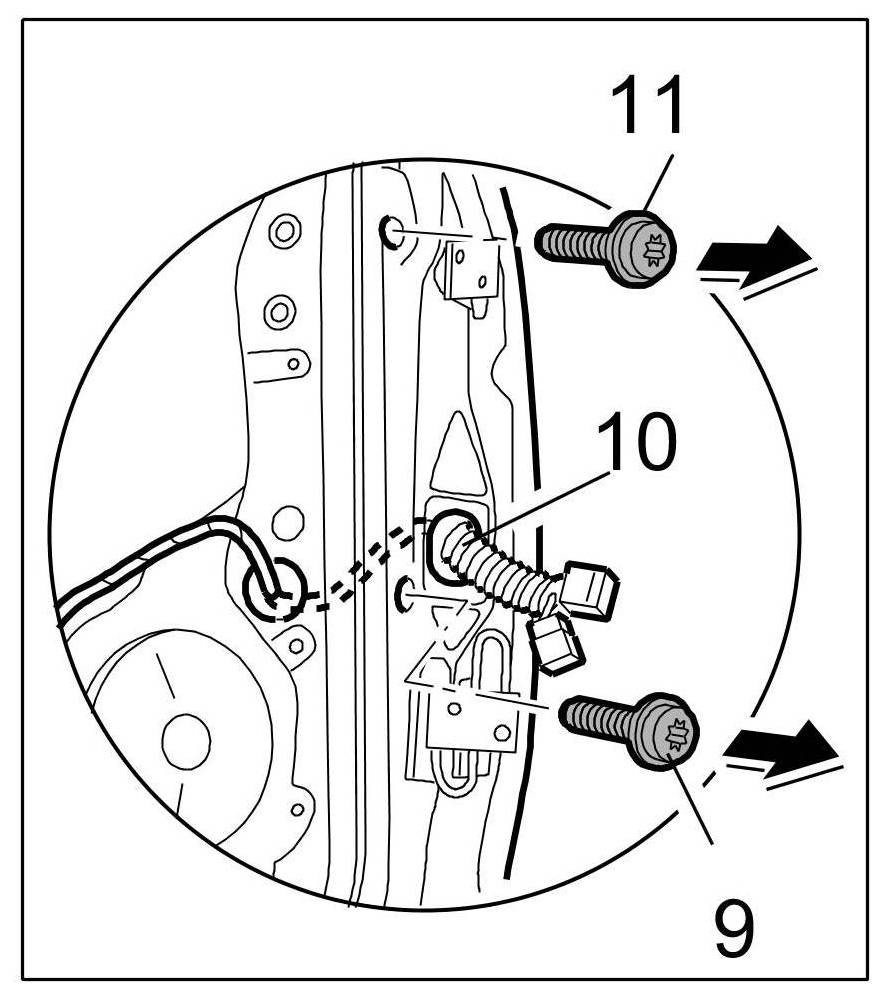 11
10
9